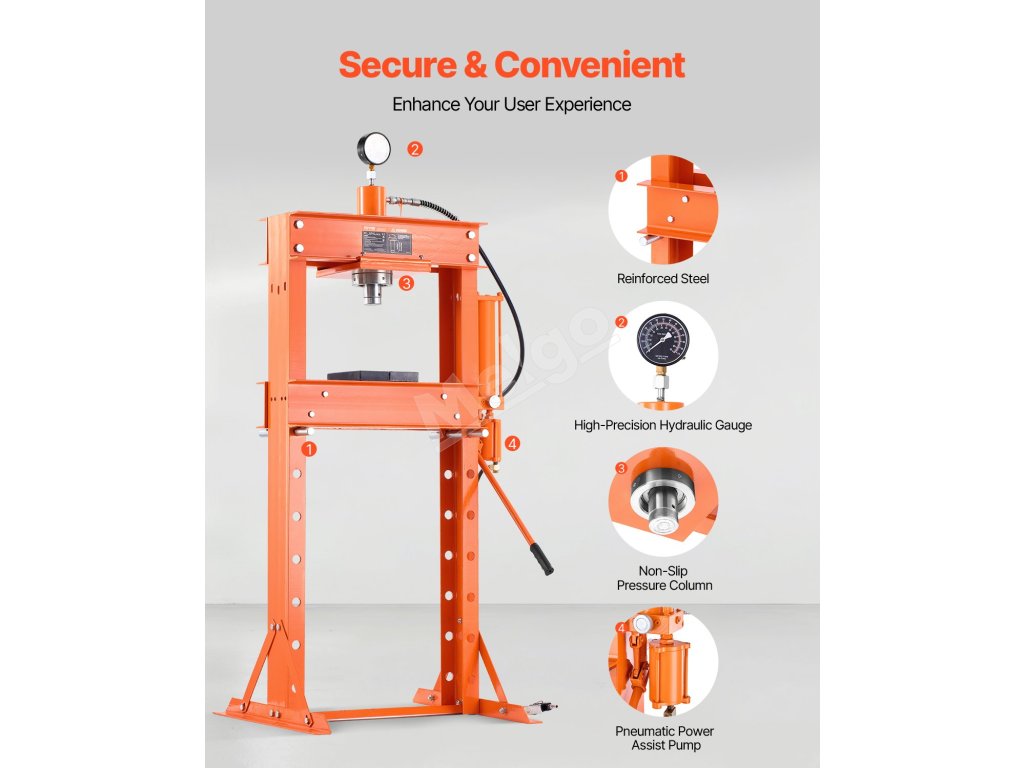 Secure & Convenient

Enhance Your User Experience

2

3

1

4

Malgo

1

Reinforced Steel

2

High-Precision Hydraulic Gauge

3

Non-Slip Pressure Column

4

Pneumatic Power Assist Pump