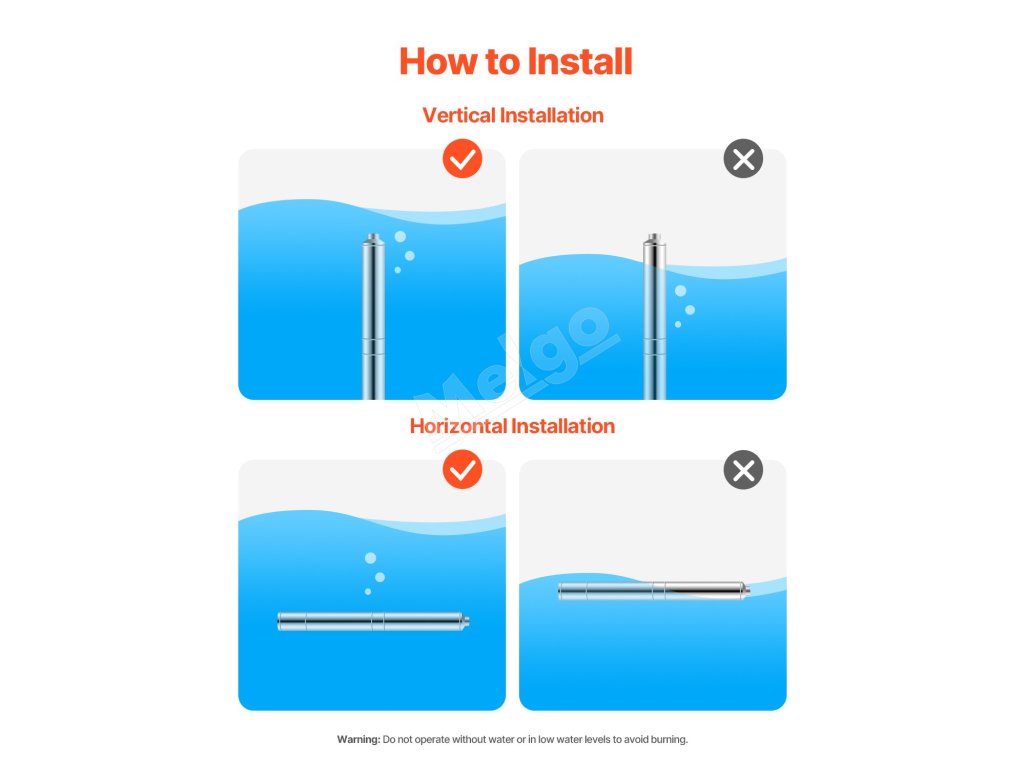 How to Install

Vertical Installation

Melgo

Horizontal Installation

Warning: Do not operate without water or in low water levels to avoid burning.