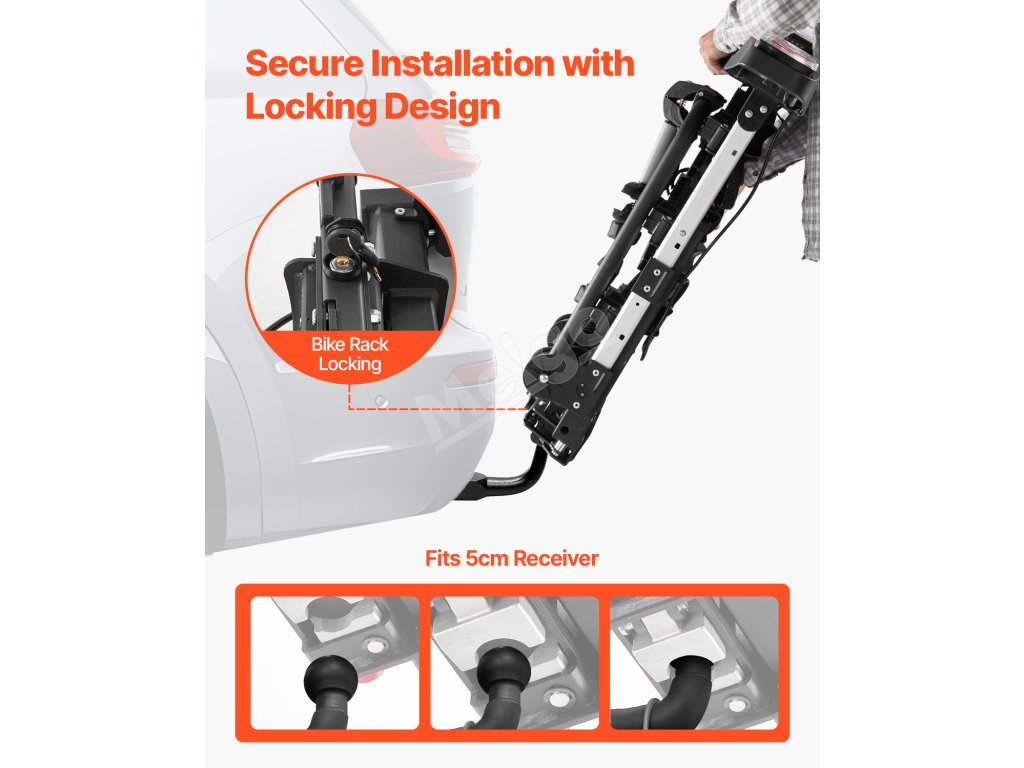 Secure Installation with Locking Design

Bike Rack Locking

Fits 5cm Receiver