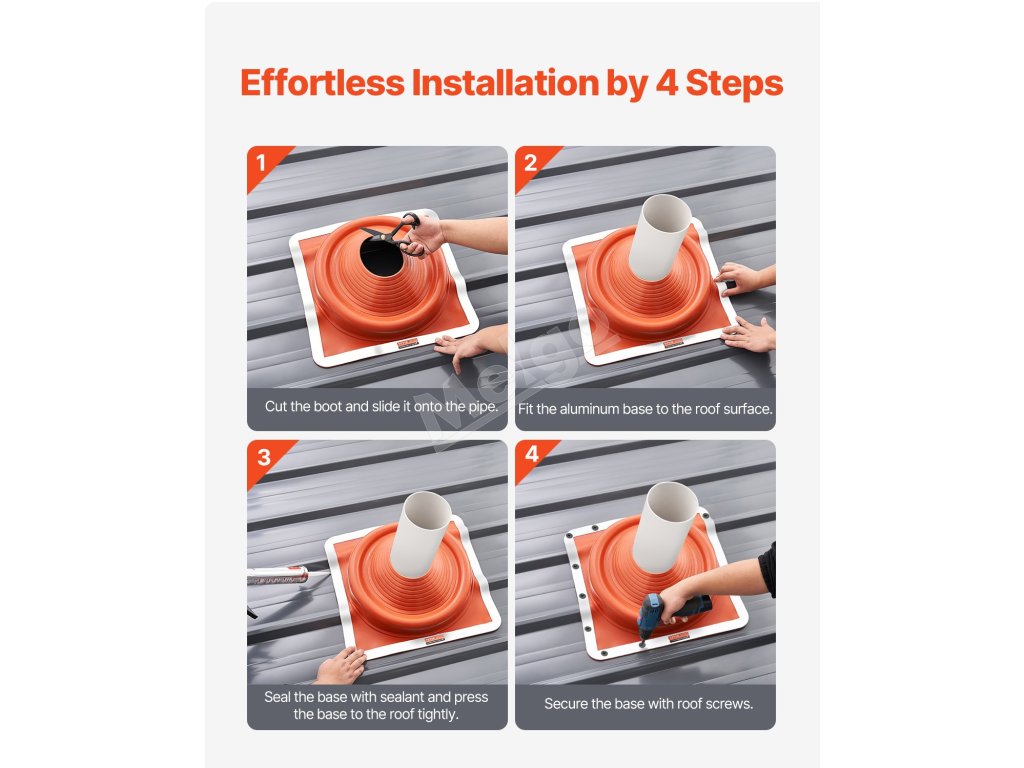 Effortless Installation by 4 Steps

1

Cut the boot and slide it onto the pipe.

2

Fit the aluminum base to the roof surface.

3

Seal the base with sealant and press the base to the roof tightly.

4

Secure the base with roof screws.

Mega