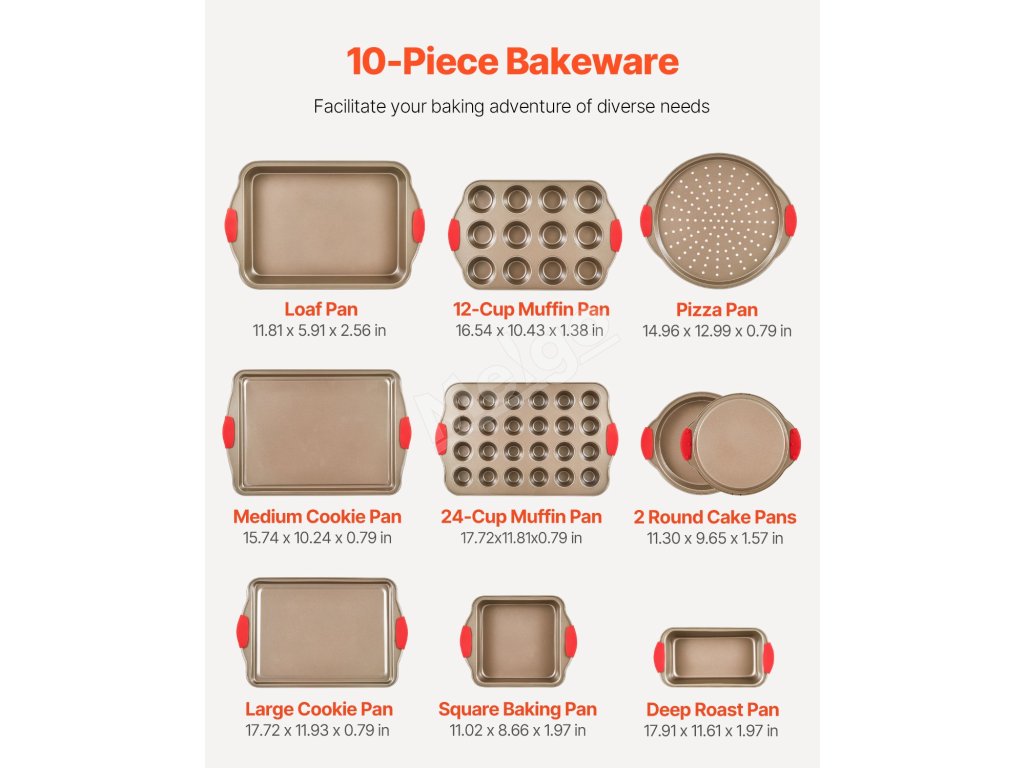 10-Piece Bakeware

Facilitate your baking adventure of diverse needs

Loaf Pan
11.81 x 5.91 x 2.56 in

12-Cup Muffin Pan
16.54 x 10.43 x 1.38 in

Pizza Pan
14.96 x 12.99 x 0.79 in

Medium Cookie Pan
15.74 x 10.24 x 0.79 in

24-Cup Muffin Pan
17.72x11.81x0.79 in

2 Round Cake Pans
11.30 x 9.65 x 1.57 in

Large Cookie Pan
17.72 x 11.93 x 0.79 in

Square Baking Pan
11.02 x 8.66 x 1.97 in

Deep Roast Pan
17.91 x 11.61 x 1.97 in