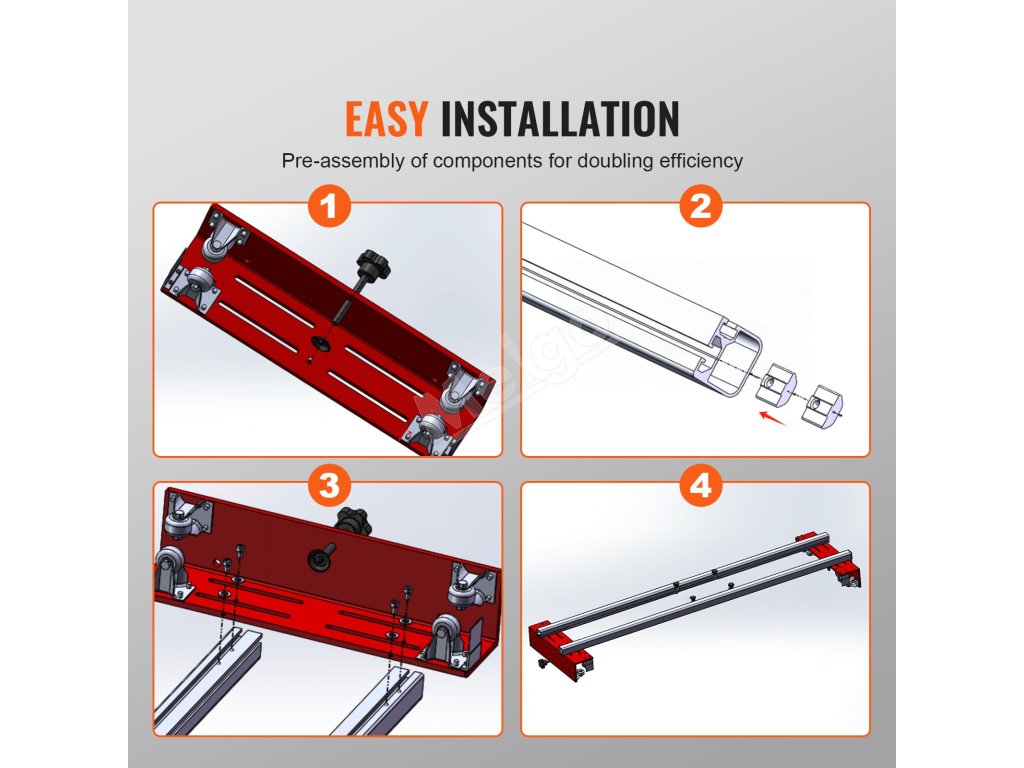 EASY INSTALLATION

Pre-assembly of components for doubling efficiency

1

2

3

4