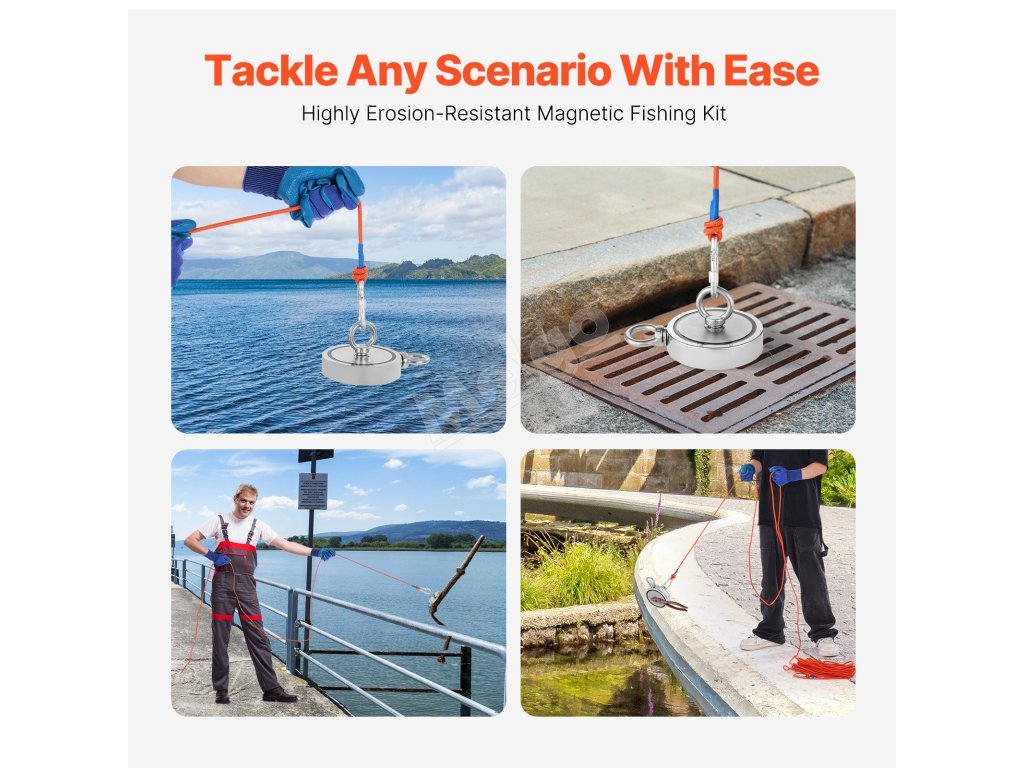 Tackle Any Scenario With Ease

Highly Erosion-Resistant Magnetic Fishing Kit