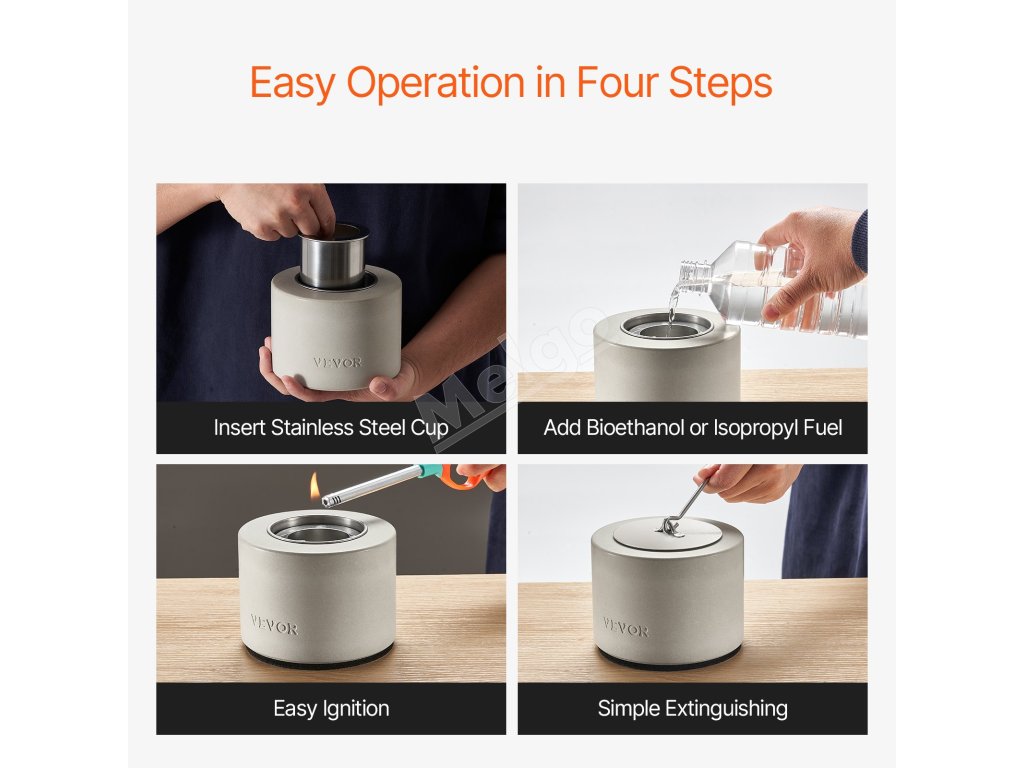 Easy Operation in Four Steps

VEVOR

Insert Stainless Steel Cup

Add Bioethanol or Isopropyl Fuel

Melgo

VEVOR

Easy Ignition

VEVOR

Simple Extinguishing