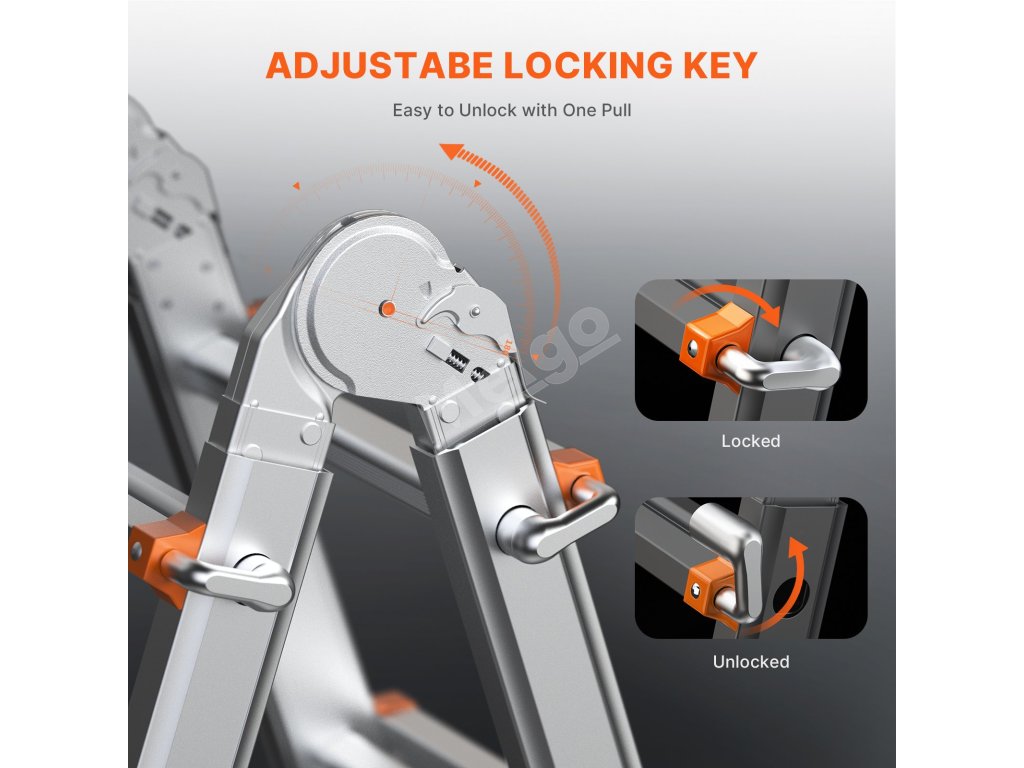 ADJUSTABE LOCKING KEY

Easy to Unlock with One Pull

Locked

Unlocked