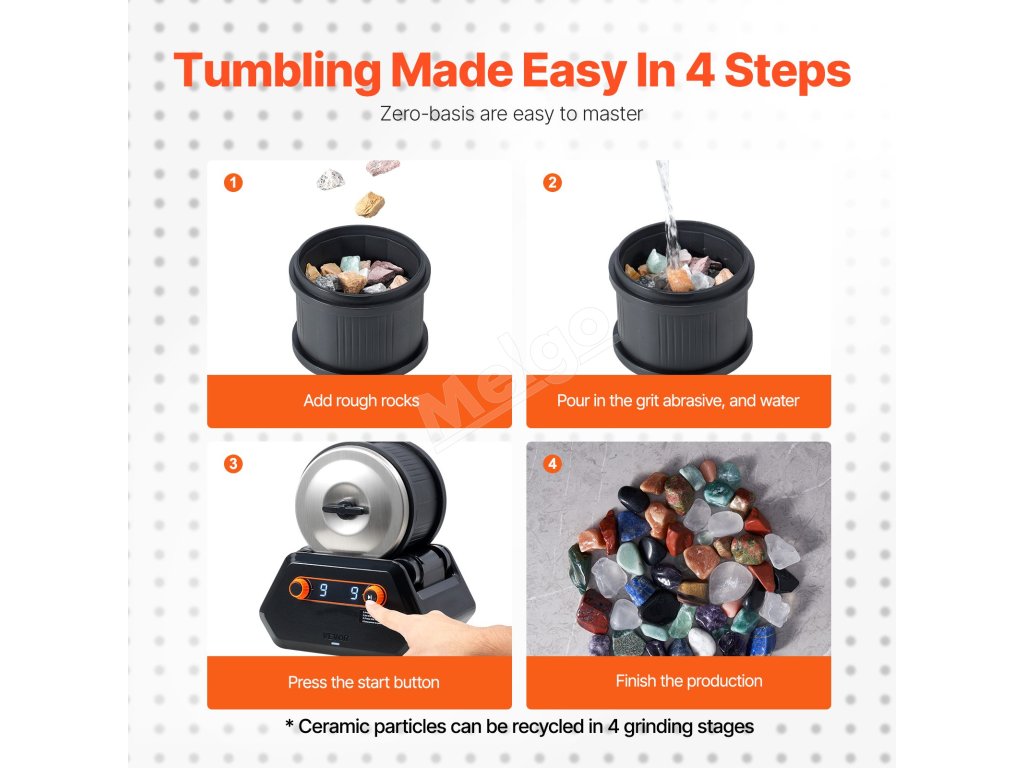 Tumbling Made Easy In 4 Steps

Zero-basis are easy to master

1

Add rough rocks

2

Pour in the grit abrasive, and water

3

9 9

VEVOR

Press the start button

4

Finish the production

Melgo

* Ceramic particles can be recycled in 4 grinding stages