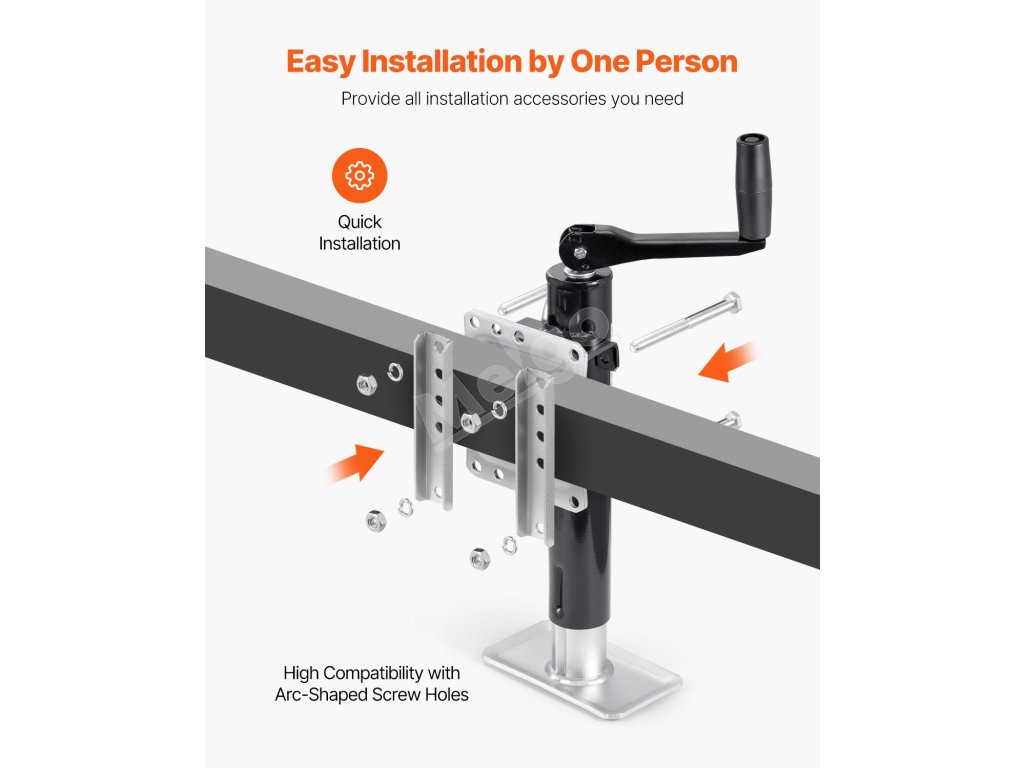 Easy Installation by One Person

Provide all installation accessories you need

Quick Installation

High Compatibility with Arc-Shaped Screw Holes