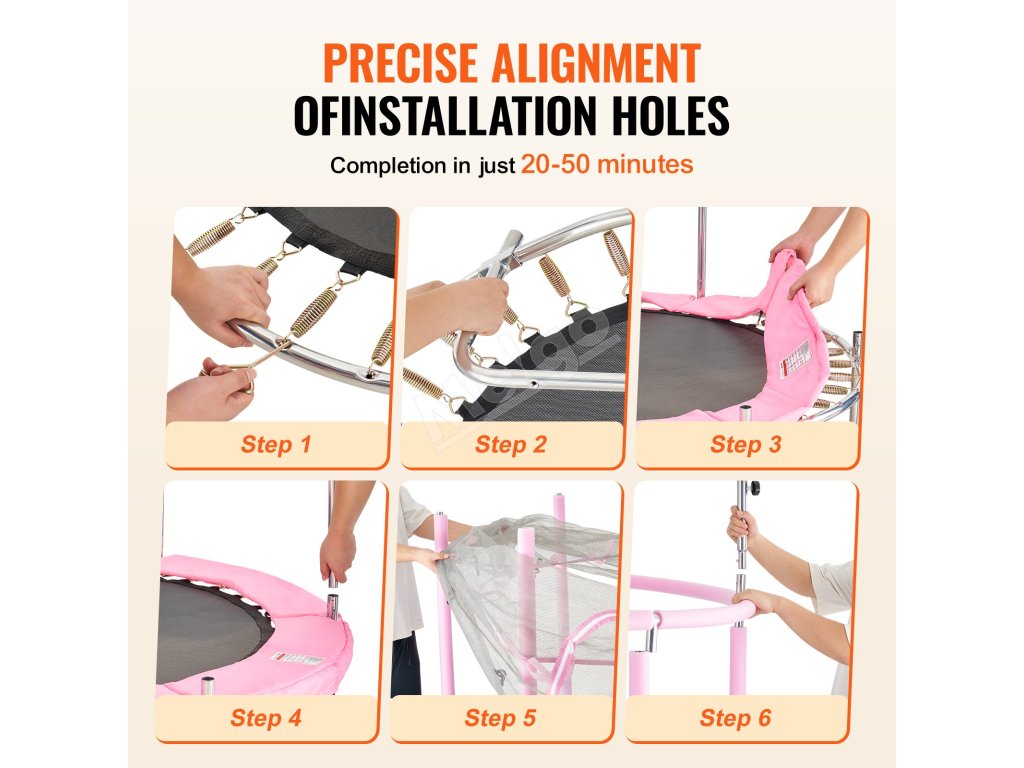 PRECISE ALIGNMENT
OFINSTALLATION HOLES

Completion in just 20-50 minutes

Step 1

Step 2

Step 3

Step 4

Step 5

Step 6