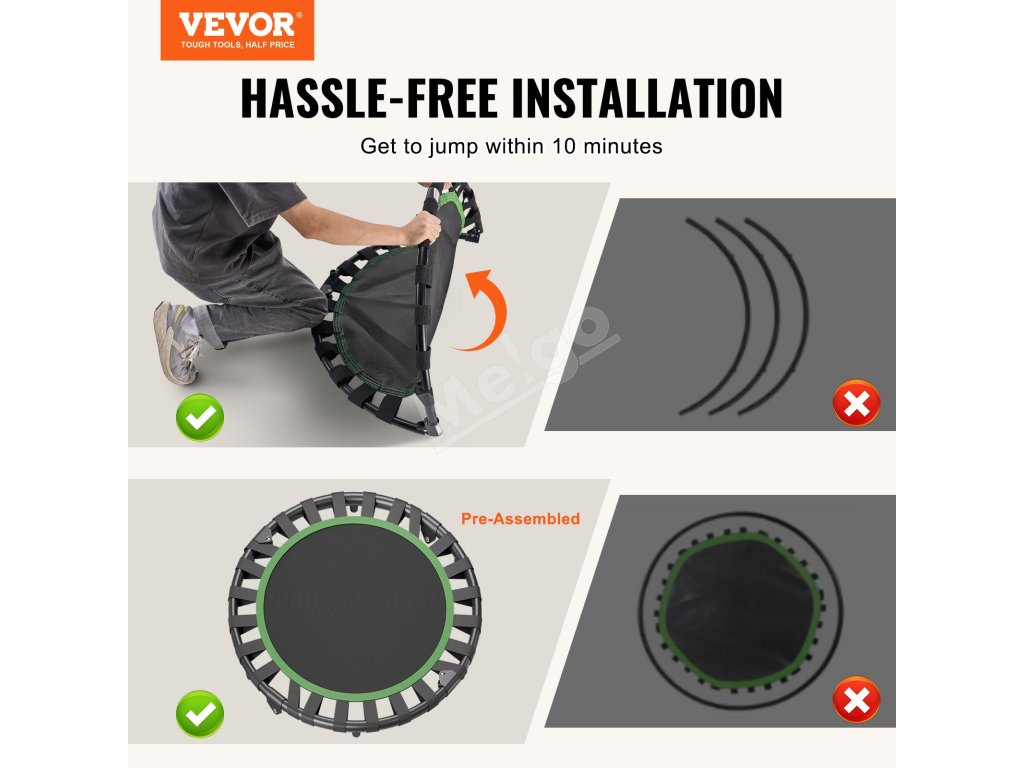 VEVOR®
TOUGH TOOLS, HALF PRICE

HASSLE-FREE INSTALLATION

Get to jump within 10 minutes

Melgo

Pre-Assembled