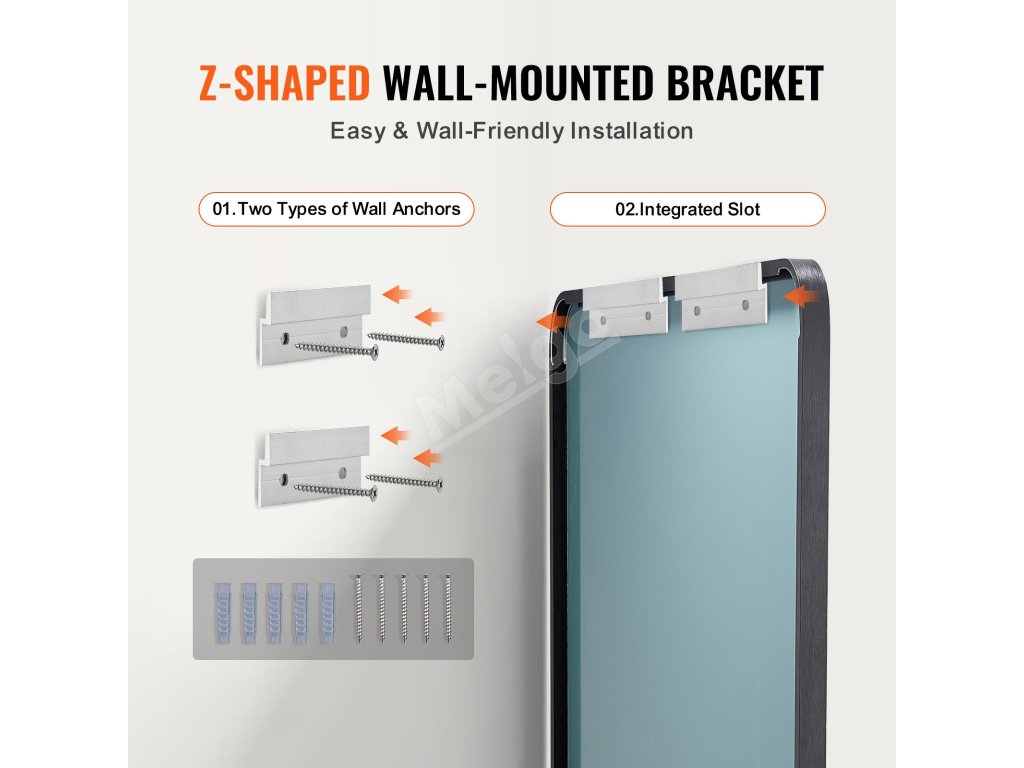 Z-SHAPED WALL-MOUNTED BRACKET

Easy & Wall-Friendly Installation

01.Two Types of Wall Anchors

02.Integrated Slot

Melgo