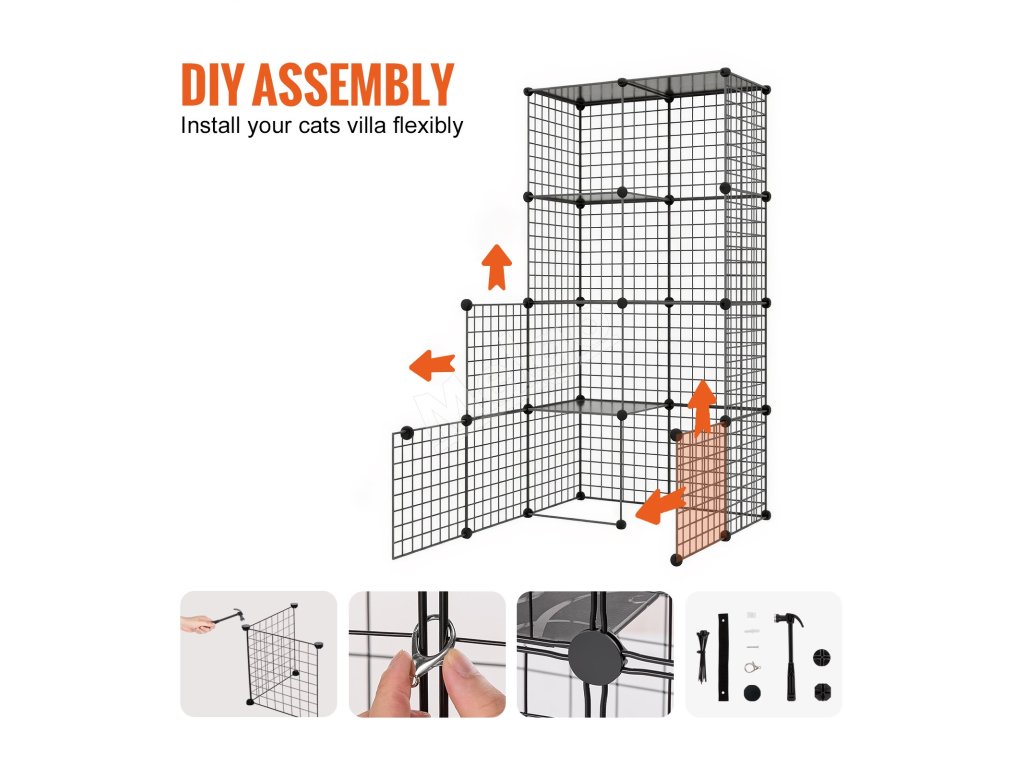 DIY ASSEMBLY
Install your cats villa flexibly