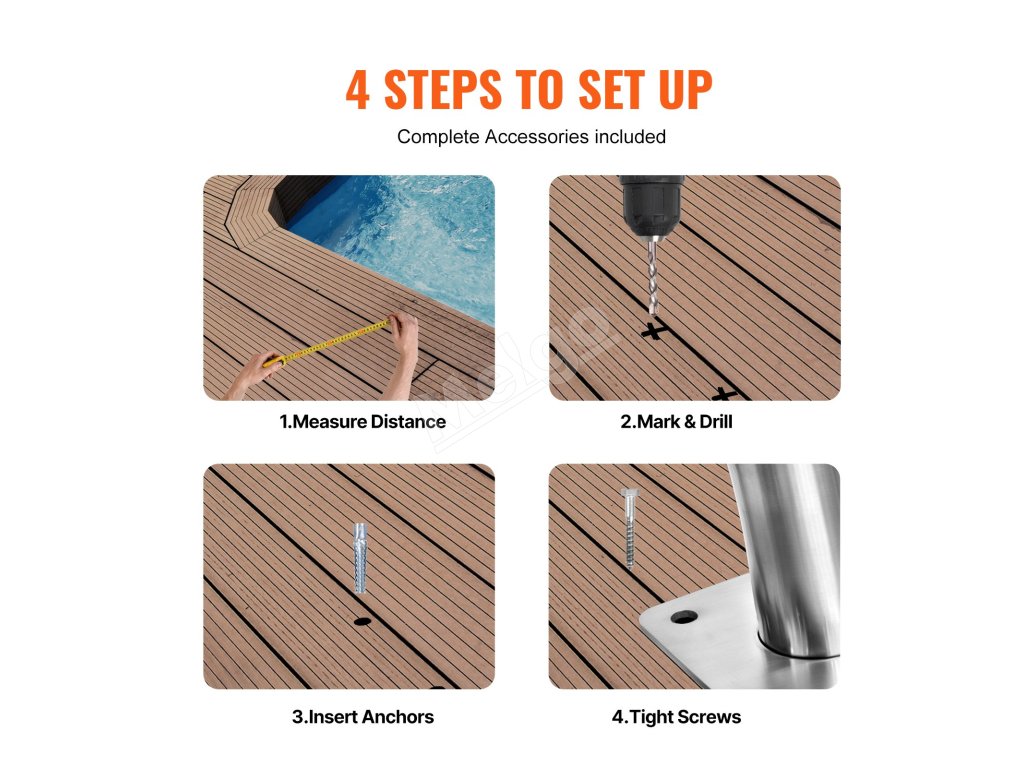 4 STEPS TO SET UP

Complete Accessories included

1.Measure Distance

2.Mark & Drill

3.Insert Anchors

4.Tight Screws