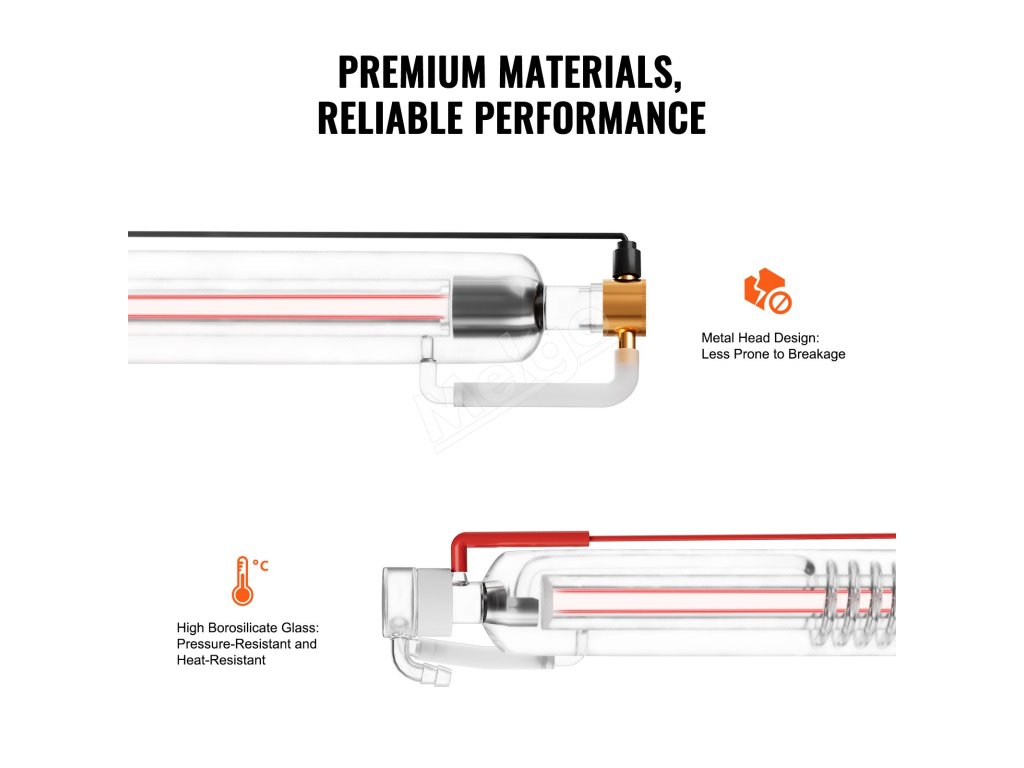 PREMIUM MATERIALS, RELIABLE PERFORMANCE

Metal Head Design:
Less Prone to Breakage

°C

High Borosilicate Glass:
Pressure-Resistant and
Heat-Resistant