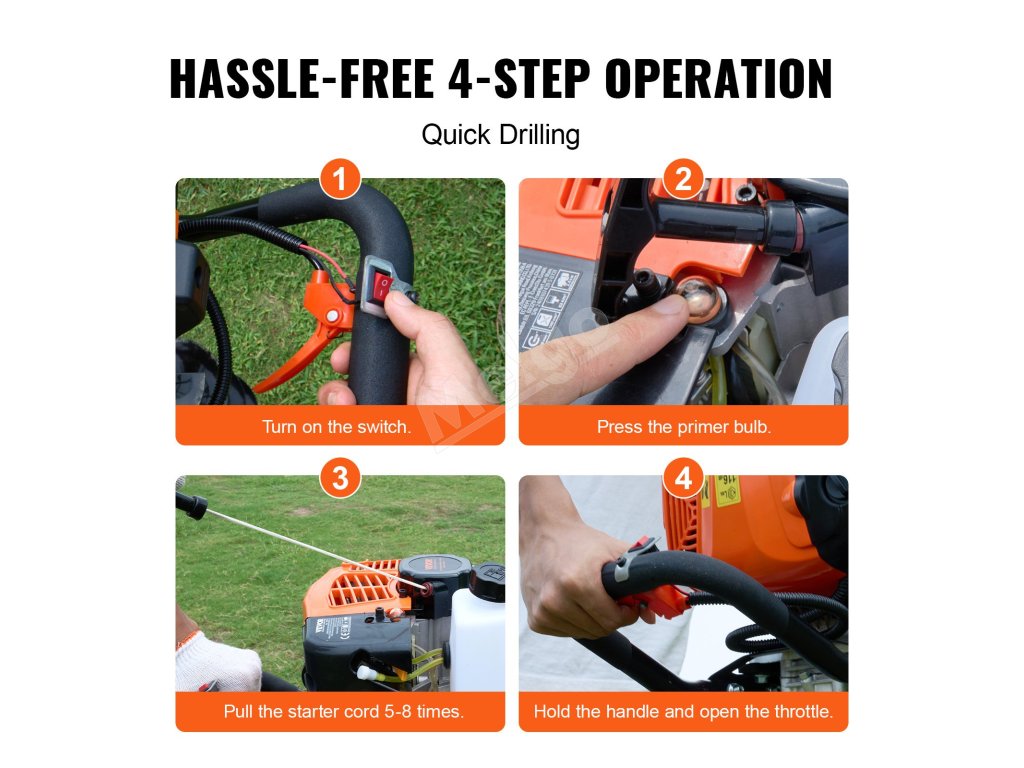 HASSLE-FREE 4-STEP OPERATION

Quick Drilling

1

Turn on the switch.

2

Press the primer bulb.

3

Pull the starter cord 5-8 times.

4

Hold the handle and open the throttle.