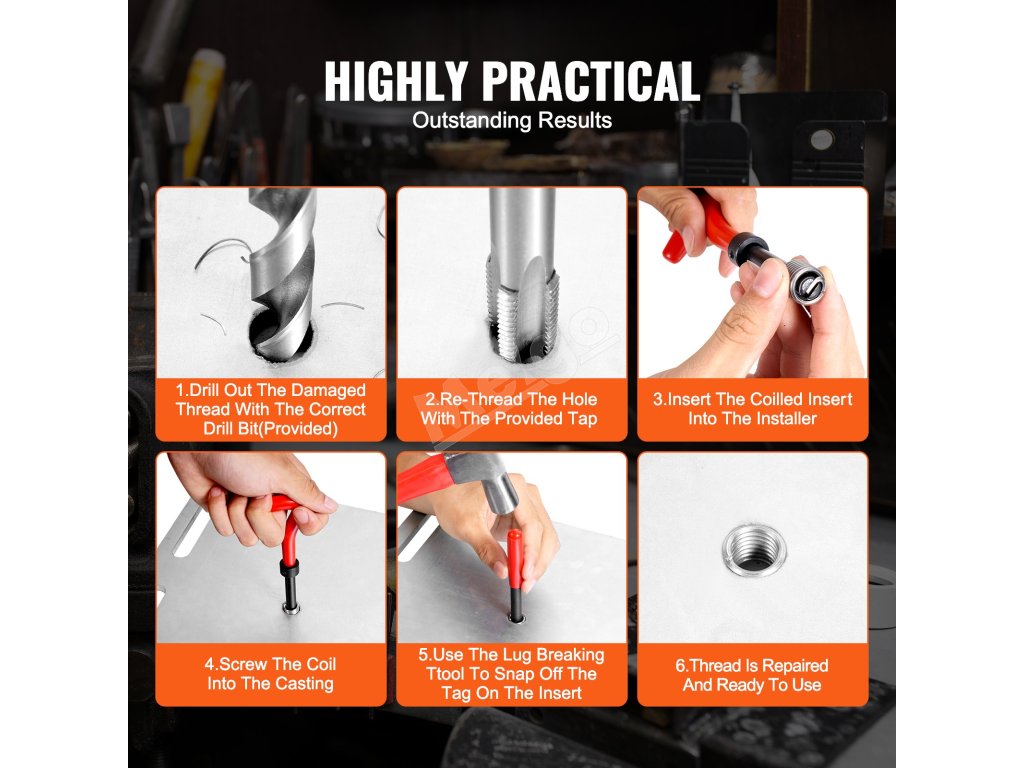 HIGHLY PRACTICAL
Outstanding Results

1.Drill Out The Damaged Thread With The Correct Drill Bit(Provided)

2.Re-Thread The Hole With The Provided Tap

3.Insert The Coilled Insert Into The Installer

4.Screw The Coil Into The Casting

5.Use The Lug Breaking Ttool To Snap Off The Tag On The Insert

6.Thread Is Repaired And Ready To Use