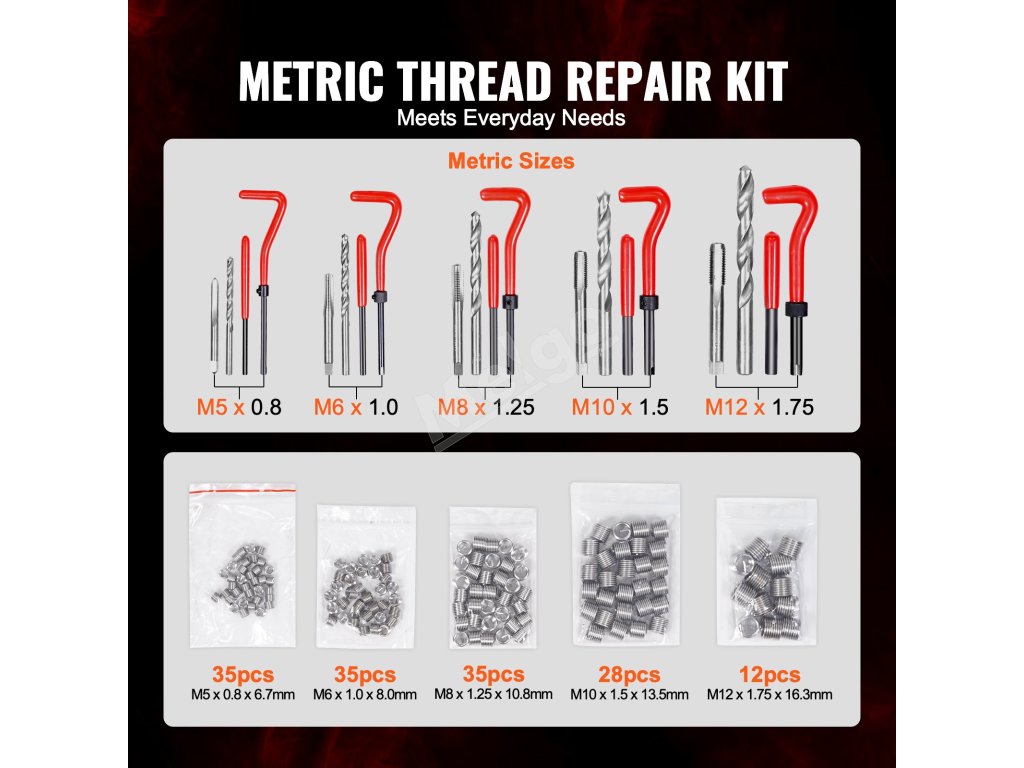 METRIC THREAD REPAIR KIT
Meets Everyday Needs

Metric Sizes

M5 x 0.8
M6 x 1.0
M8 x 1.25
M10 x 1.5
M12 x 1.75

35pcs
M5 x 0.8 x 6.7mm

35pcs
M6 x 1.0 x 8.0mm

35pcs
M8 x 1.25 x 10.8mm

28pcs
M10 x 1.5 x 13.5mm

12pcs
M12 x 1.75 x 16.3mm