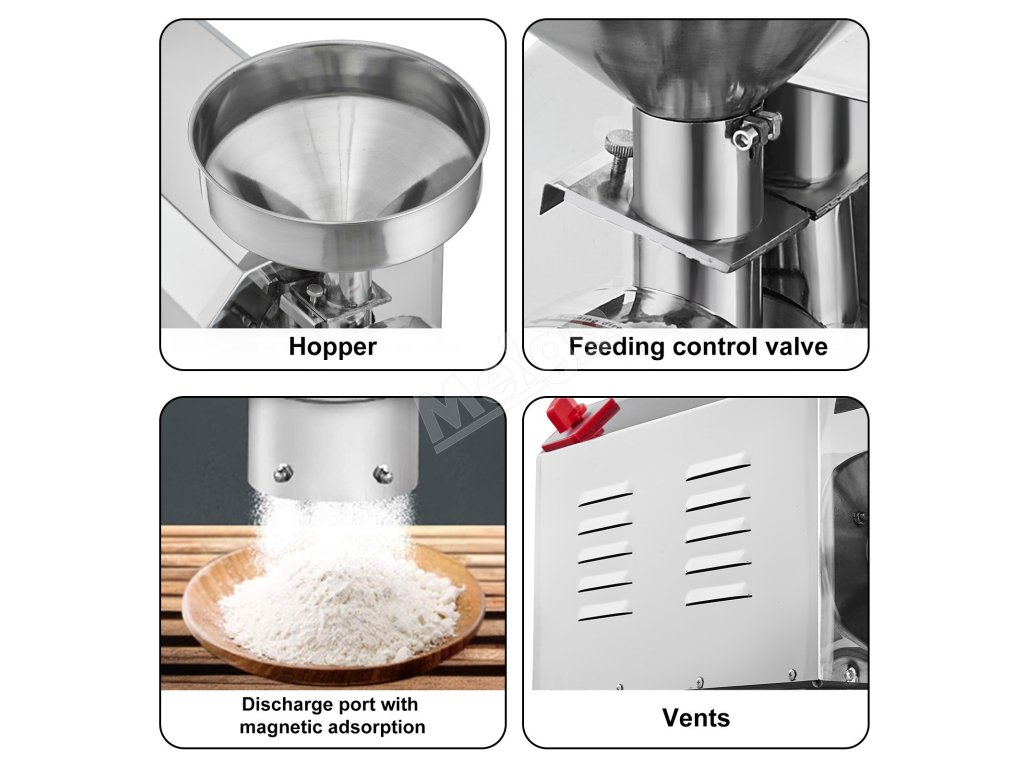 Hopper

Feeding control valve

Discharge port with magnetic adsorption

Vents