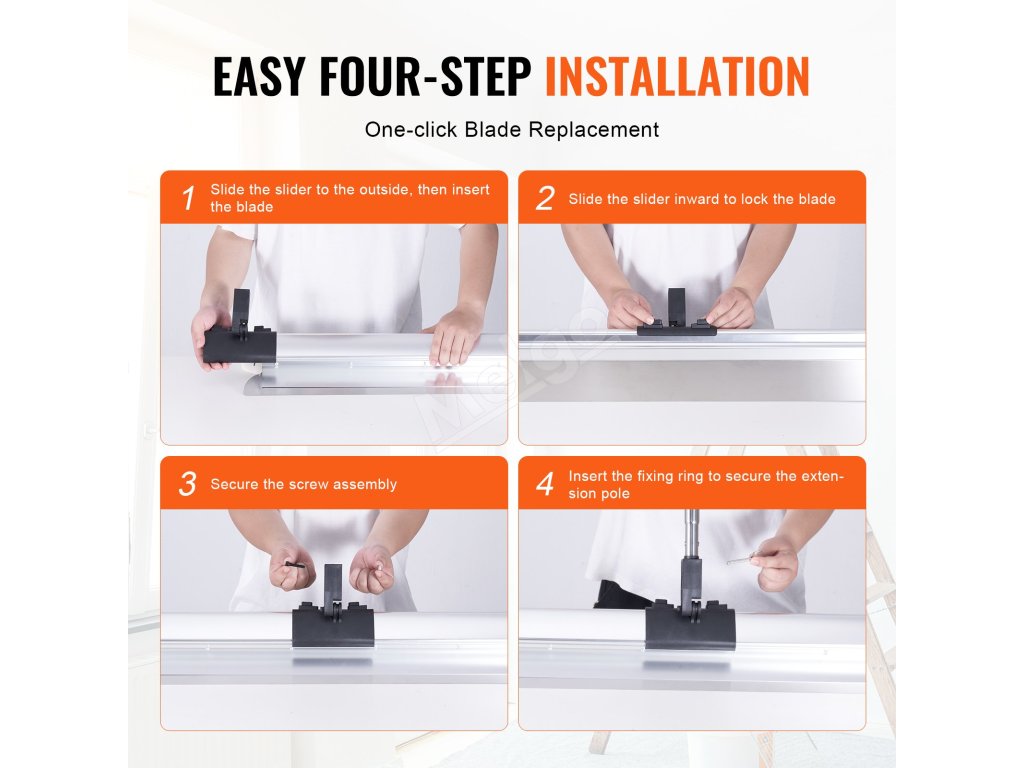 EASY FOUR-STEP INSTALLATION

One-click Blade Replacement

1 Slide the slider to the outside, then insert the blade

2 Slide the slider inward to lock the blade

3 Secure the screw assembly

4 Insert the fixing ring to secure the extension pole