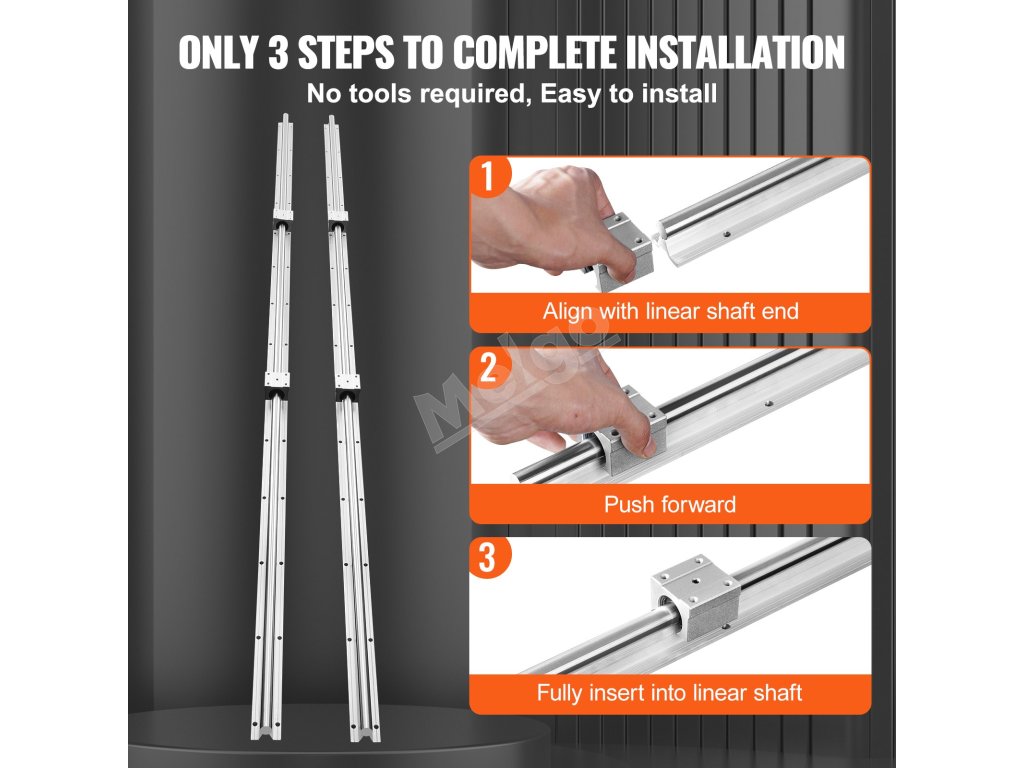 ONLY 3 STEPS TO COMPLETE INSTALLATION
No tools required, Easy to install

1
Align with linear shaft end

2
Push forward

3
Fully insert into linear shaft

Mulgo