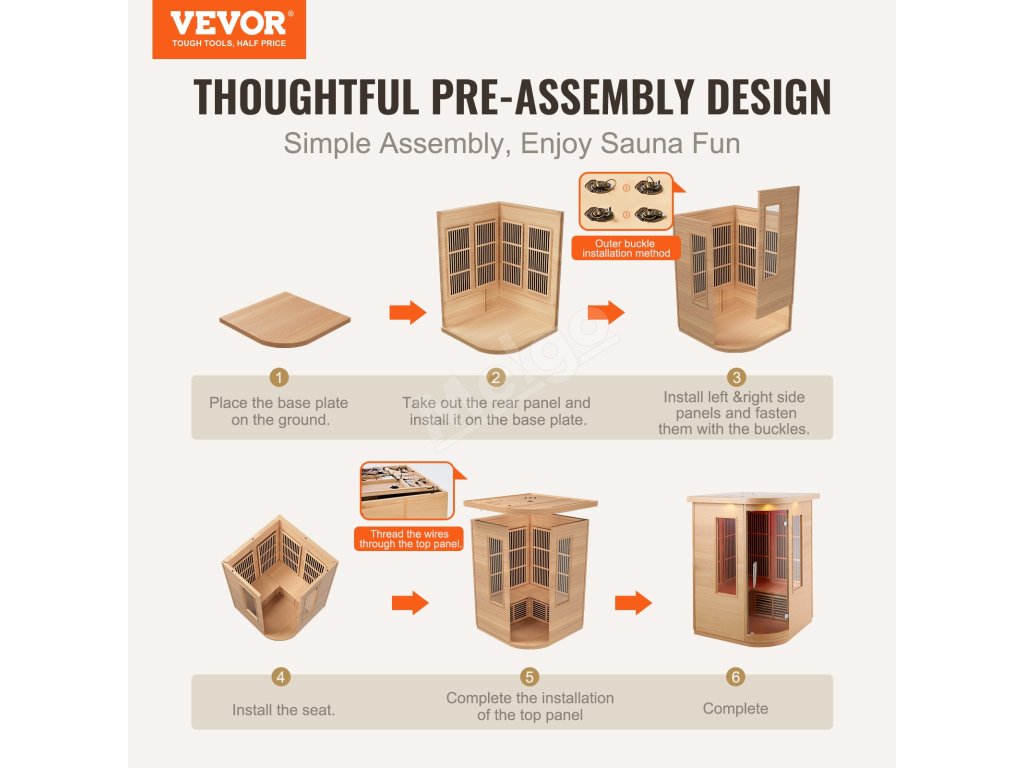 VEVOR®
TOUGH TOOLS, HALF PRICE

THOUGHTFUL PRE-ASSEMBLY DESIGN

Simple Assembly, Enjoy Sauna Fun

Outer buckle installation method

1
Place the base plate on the ground.

2
Take out the rear panel and install it on the base plate.

3
Install left &right side panels and fasten them with the buckles.

Thread the wires through the top panel.

4
Install the seat.

5
Complete the installation of the top panel

6
Complete