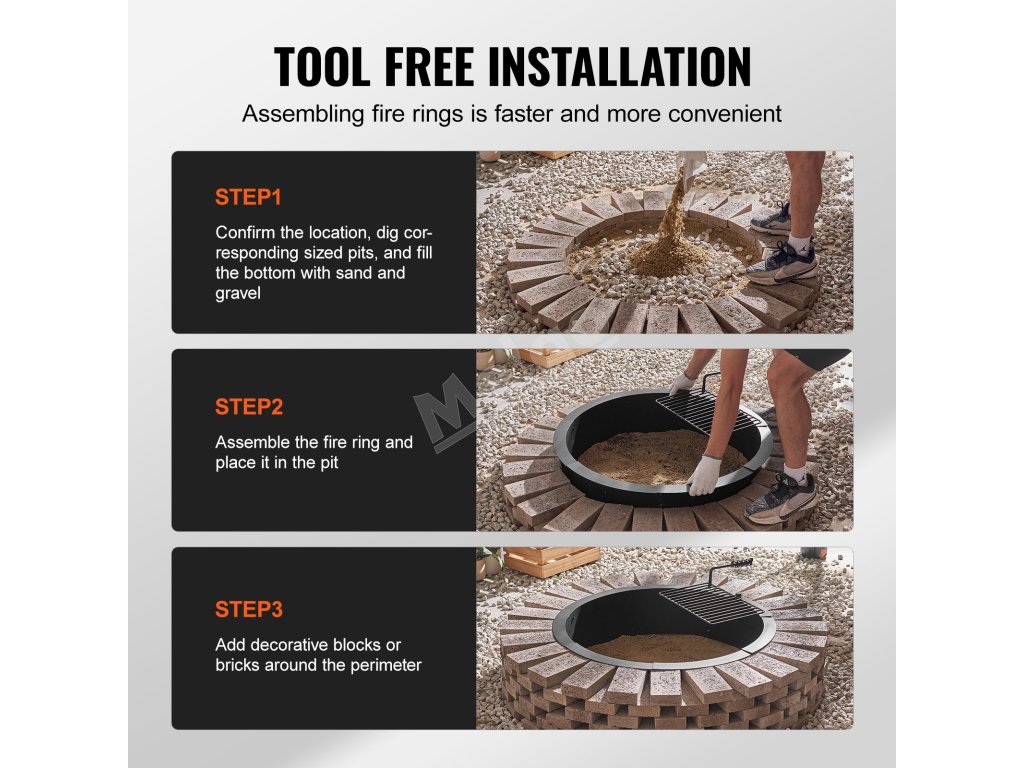 TOOL FREE INSTALLATION

Assembling fire rings is faster and more convenient

STEP1

Confirm the location, dig corresponding sized pits, and fill the bottom with sand and gravel

STEP2

Assemble the fire ring and place it in the pit

STEP3

Add decorative blocks or bricks around the perimeter