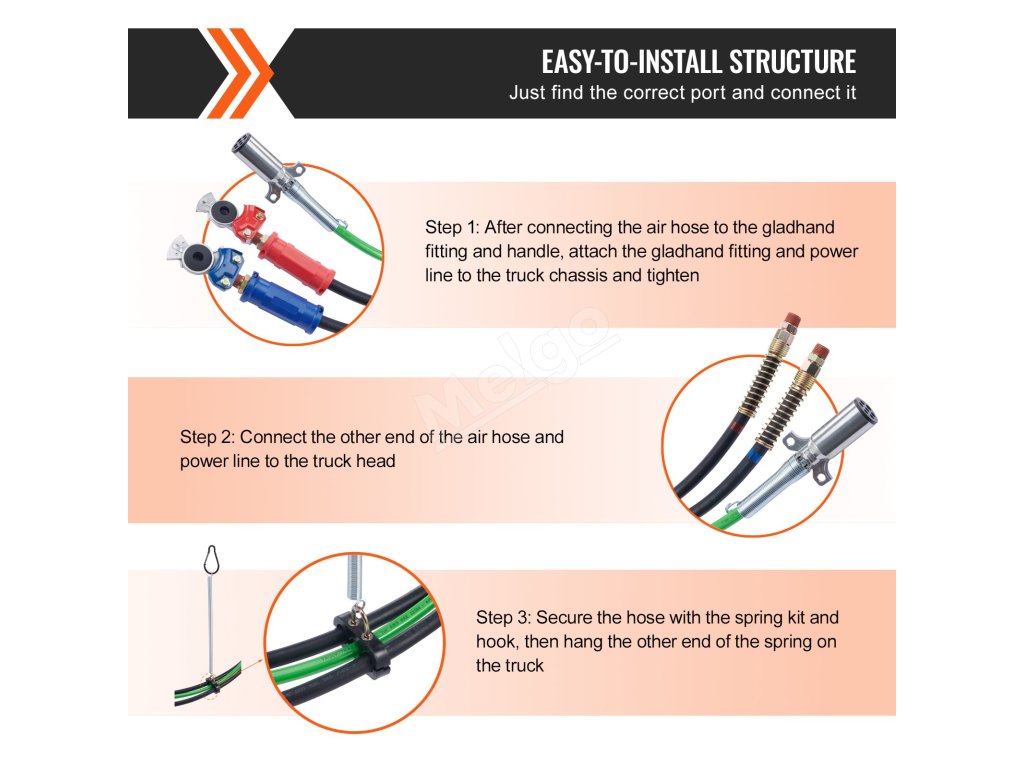 EASY-TO-INSTALL STRUCTURE
Just find the correct port and connect it

Step 1: After connecting the air hose to the gladhand fitting and handle, attach the gladhand fitting and power line to the truck chassis and tighten

Melgo

Step 2: Connect the other end of the air hose and power line to the truck head

Step 3: Secure the hose with the spring kit and hook, then hang the other end of the spring on the truck