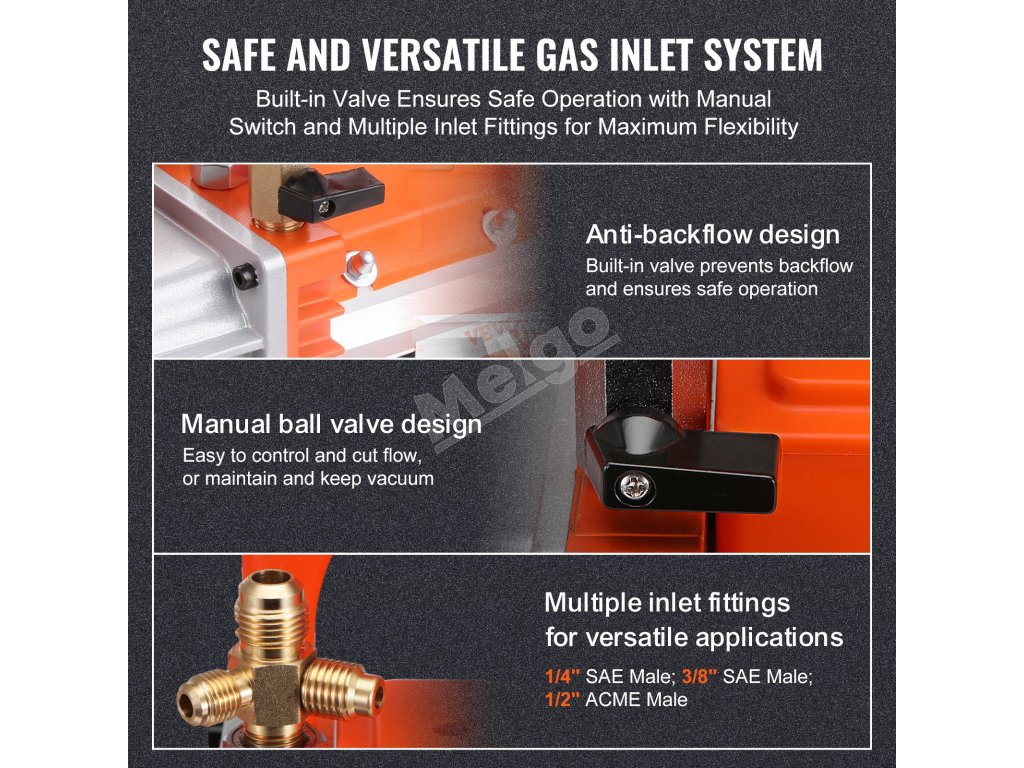 SAFE AND VERSATILE GAS INLET SYSTEM

Built-in Valve Ensures Safe Operation with Manual Switch and Multiple Inlet Fittings for Maximum Flexibility

Anti-backflow design

Built-in valve prevents backflow and ensures safe operation

Meigo

Manual ball valve design

Easy to control and cut flow, or maintain and keep vacuum

Multiple inlet fittings for versatile applications

1/4" SAE Male; 3/8" SAE Male; 1/2" ACME Male