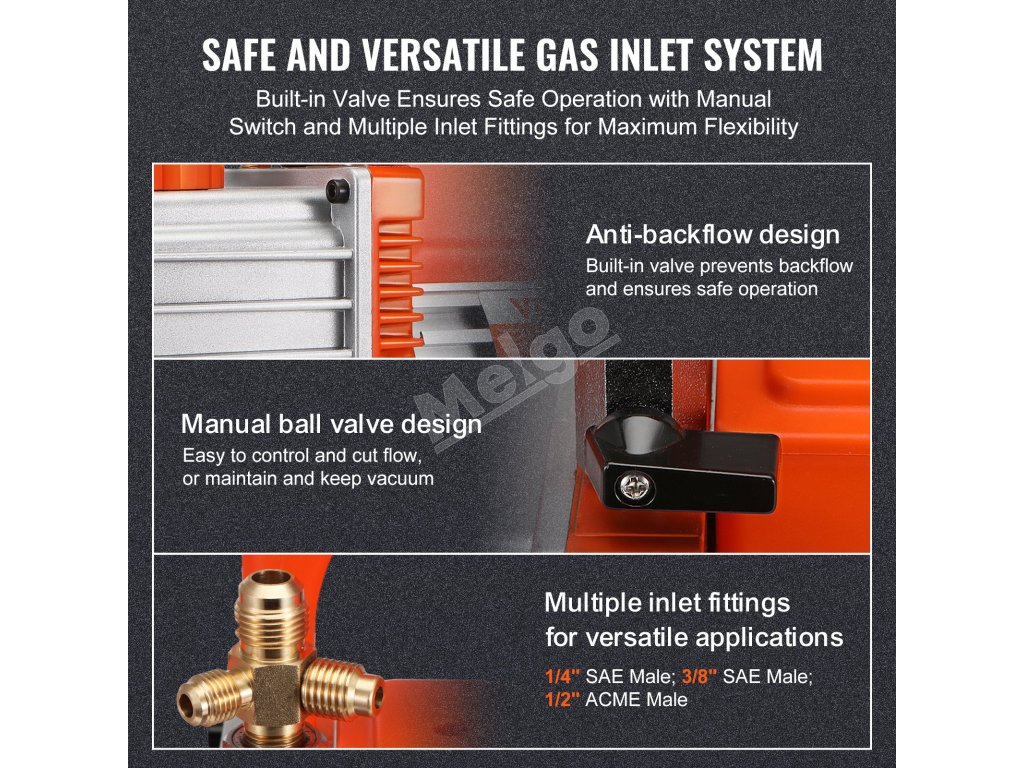 SAFE AND VERSATILE GAS INLET SYSTEM

Built-in Valve Ensures Safe Operation with Manual Switch and Multiple Inlet Fittings for Maximum Flexibility

Anti-backflow design

Built-in valve prevents backflow and ensures safe operation

Meigo

Manual ball valve design

Easy to control and cut flow, or maintain and keep vacuum

Multiple inlet fittings for versatile applications

1/4" SAE Male; 3/8" SAE Male; 1/2" ACME Male