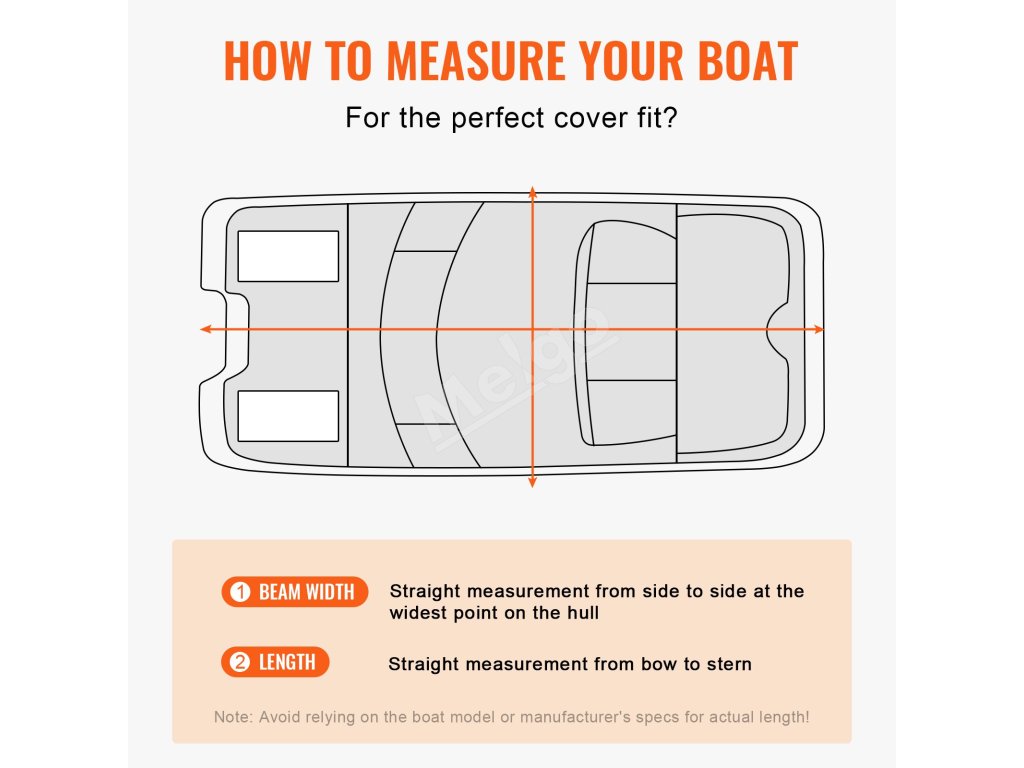 HOW TO MEASURE YOUR BOAT

For the perfect cover fit?

Melgo

1 BEAM WIDTH Straight measurement from side to side at the widest point on the hull

2 LENGTH Straight measurement from bow to stern

Note: Avoid relying on the boat model or manufacturer's specs for actual length!