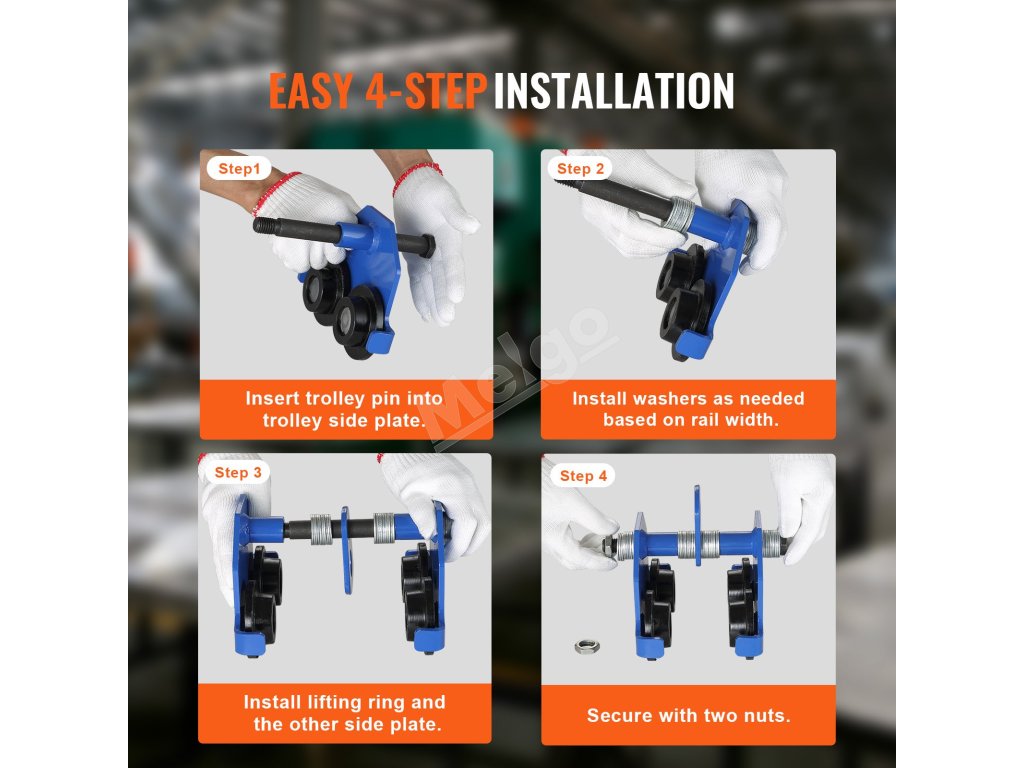 EASY 4-STEP INSTALLATION

Step1

Insert trolley pin into trolley side plate.

Step 2

Install washers as needed based on rail width.

Step 3

Install lifting ring and the other side plate.

Step 4

Secure with two nuts.

Melgo