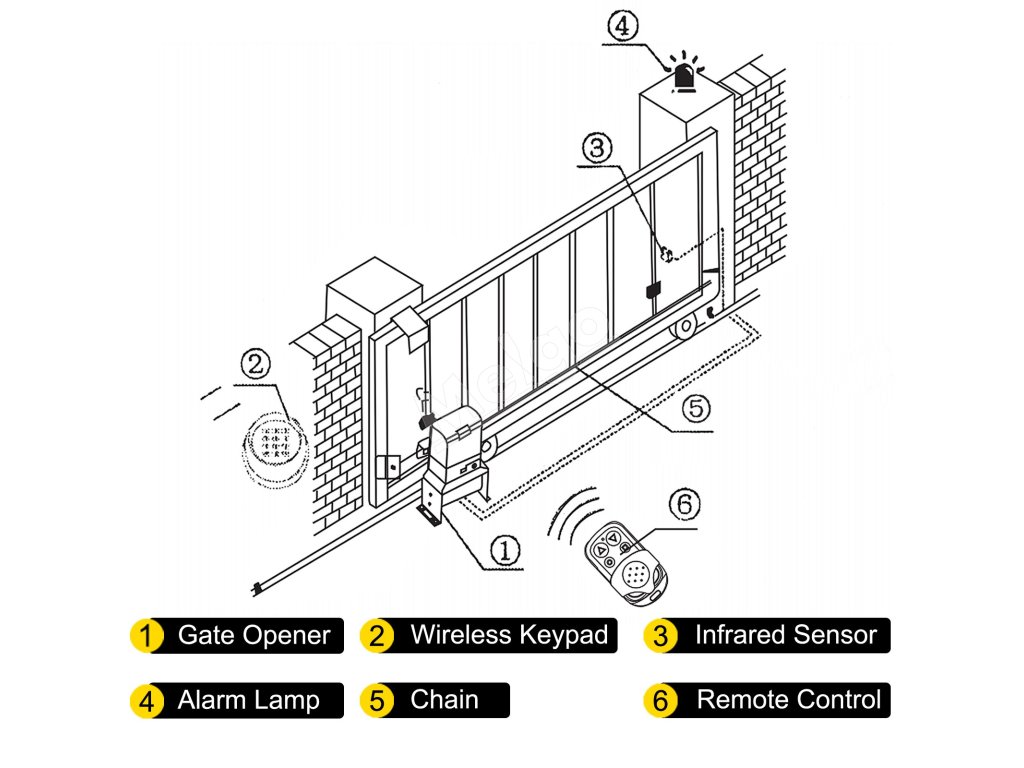 ④
③
②
⑤
⑥
①

1 Gate Opener
2 Wireless Keypad
3 Infrared Sensor
4 Alarm Lamp
5 Chain
6 Remote Control