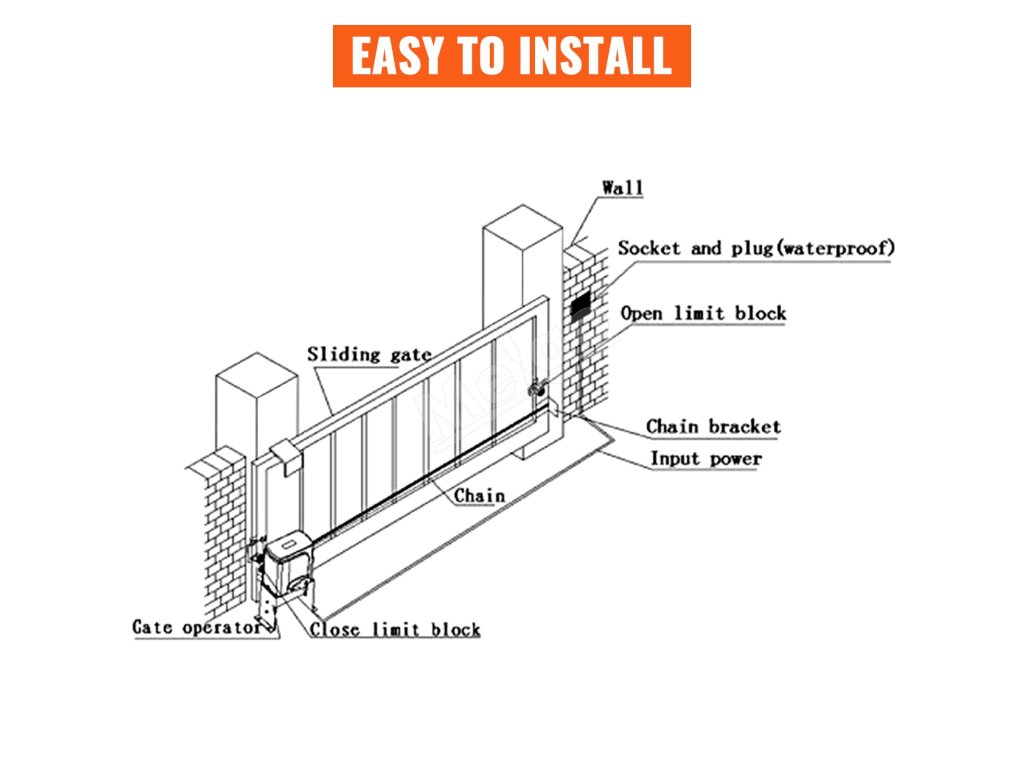 EASY TO INSTALL

Wall

Socket and plug(waterproof)

Open limit block

Sliding gate

Chain bracket

Input power

Chain

Cate operator

Close limit block