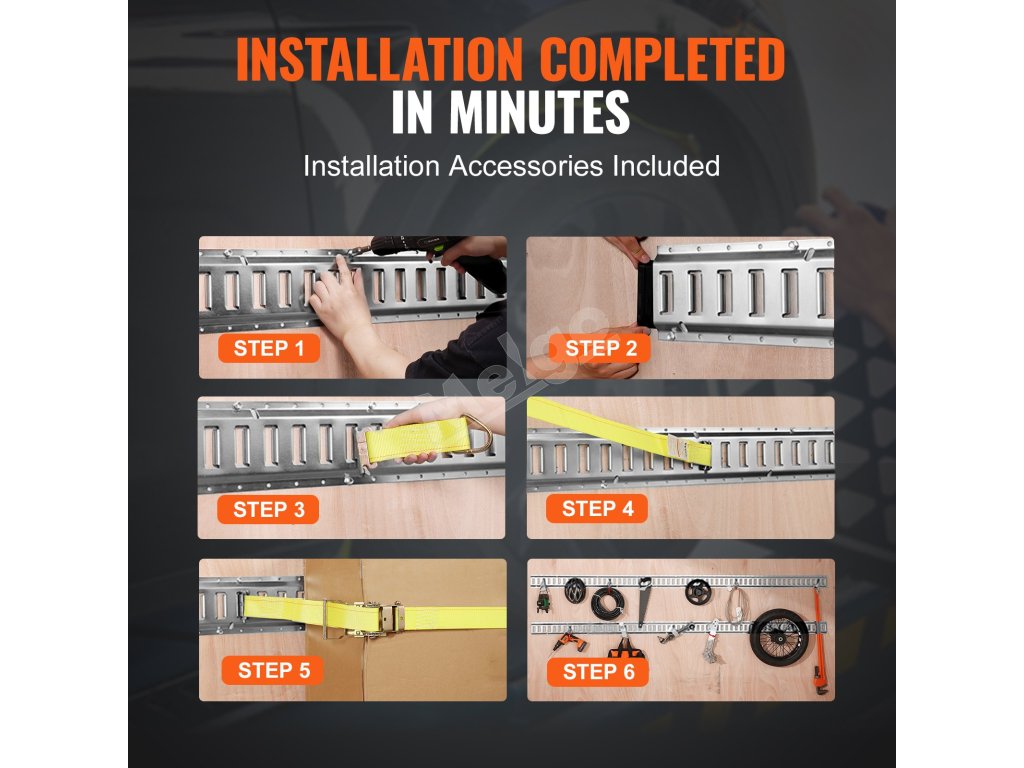 INSTALLATION COMPLETED IN MINUTES

Installation Accessories Included

STEP 1

STEP 2

STEP 3

STEP 4

STEP 5

STEP 6