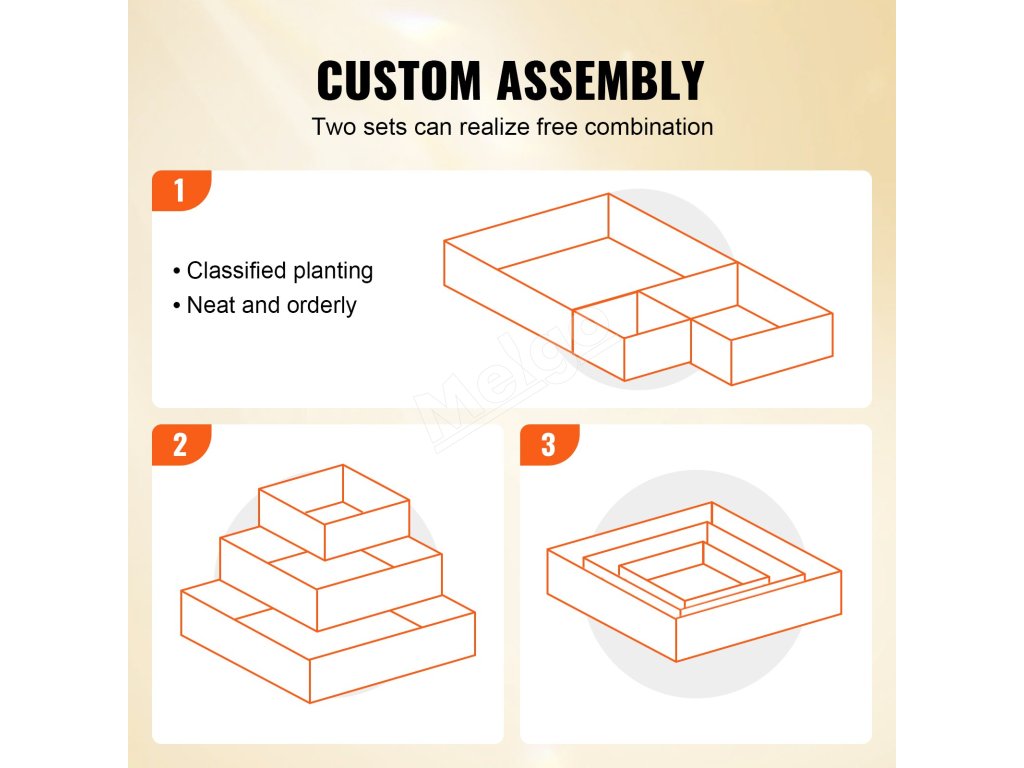 CUSTOM ASSEMBLY
Two sets can realize free combination

1

• Classified planting
• Neat and orderly

Melgo

2

3