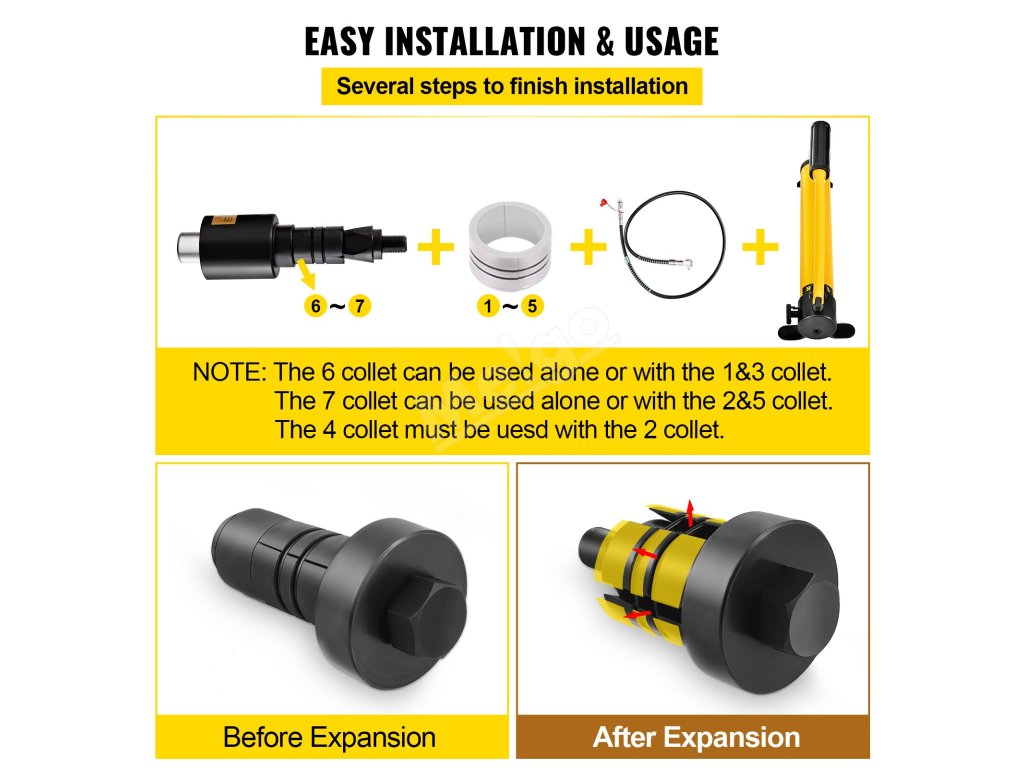 EASY INSTALLATION & USAGE

Several steps to finish installation

6 ~ 7

1 ~ 5

NOTE: The 6 collet can be used alone or with the 1&3 collet.
The 7 collet can be used alone or with the 2&5 collet.
The 4 collet must be uesd with the 2 collet.

Before Expansion

After Expansion