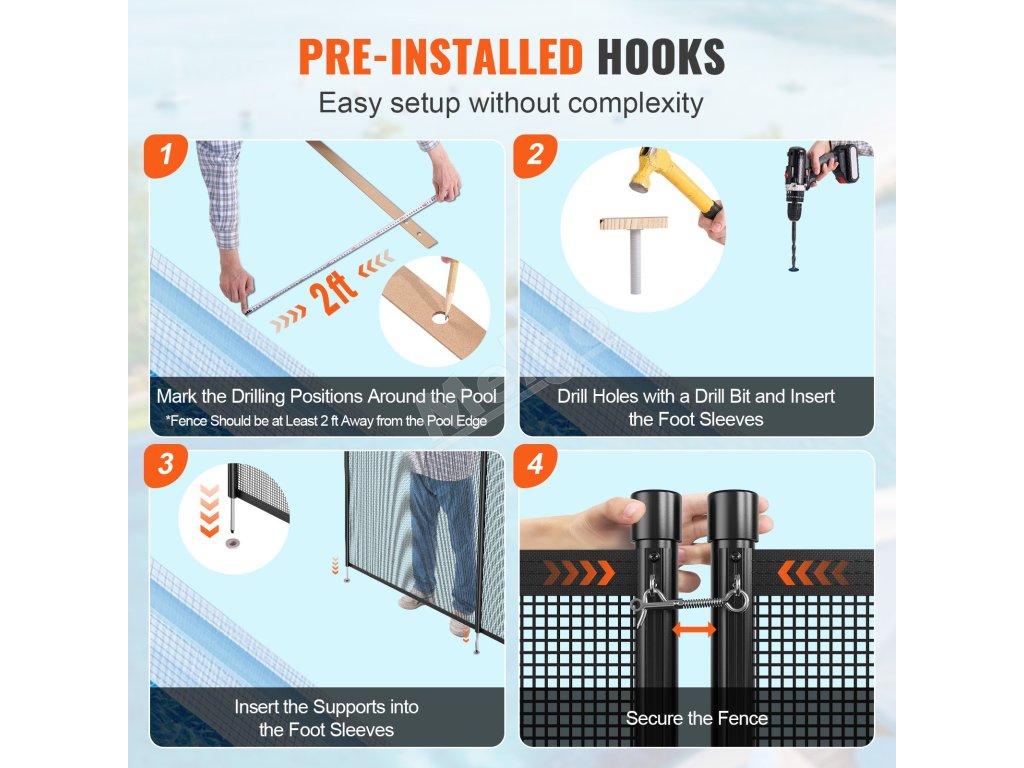 PRE-INSTALLED HOOKS
Easy setup without complexity

1
2ft
Mark the Drilling Positions Around the Pool
*Fence Should be at Least 2 ft Away from the Pool Edge

2
Drill Holes with a Drill Bit and Insert the Foot Sleeves

3
Insert the Supports into the Foot Sleeves

4
Secure the Fence