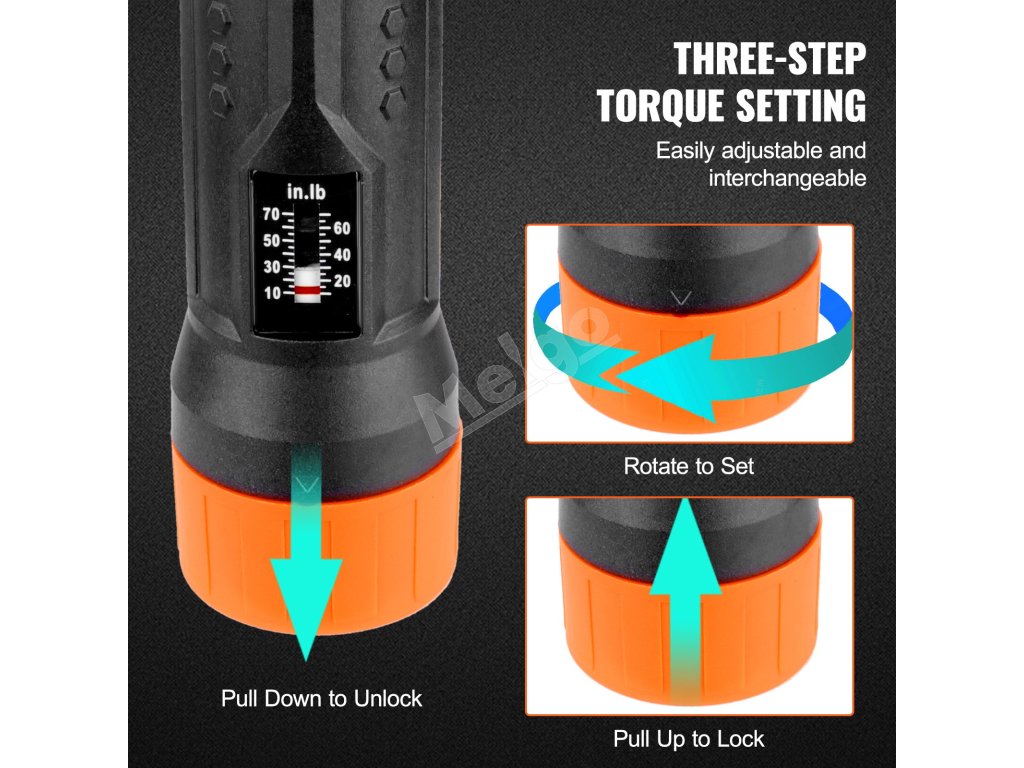 THREE-STEP TORQUE SETTING

Easily adjustable and interchangeable

in.lb
70
50
30
10
60
40
20

Melgo

Rotate to Set

Pull Down to Unlock

Pull Up to Lock