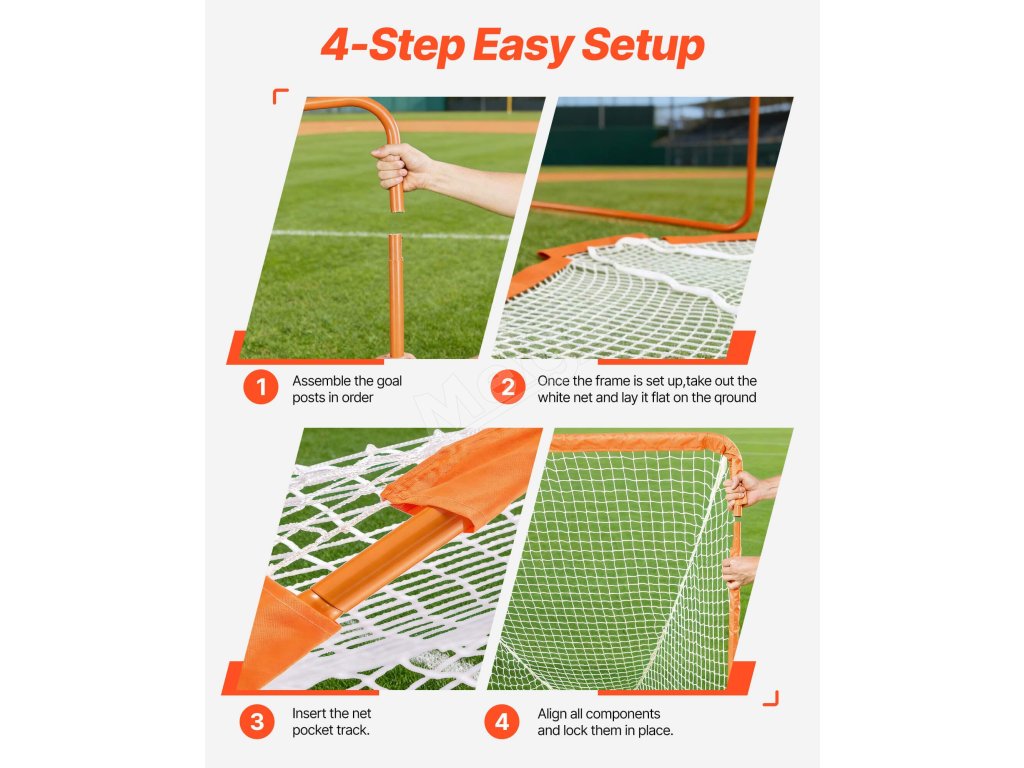 4-Step Easy Setup

1 Assemble the goal posts in order

2 Once the frame is set up,take out the white net and lay it flat on the qround

3 Insert the net pocket track.

4 Align all components and lock them in place.