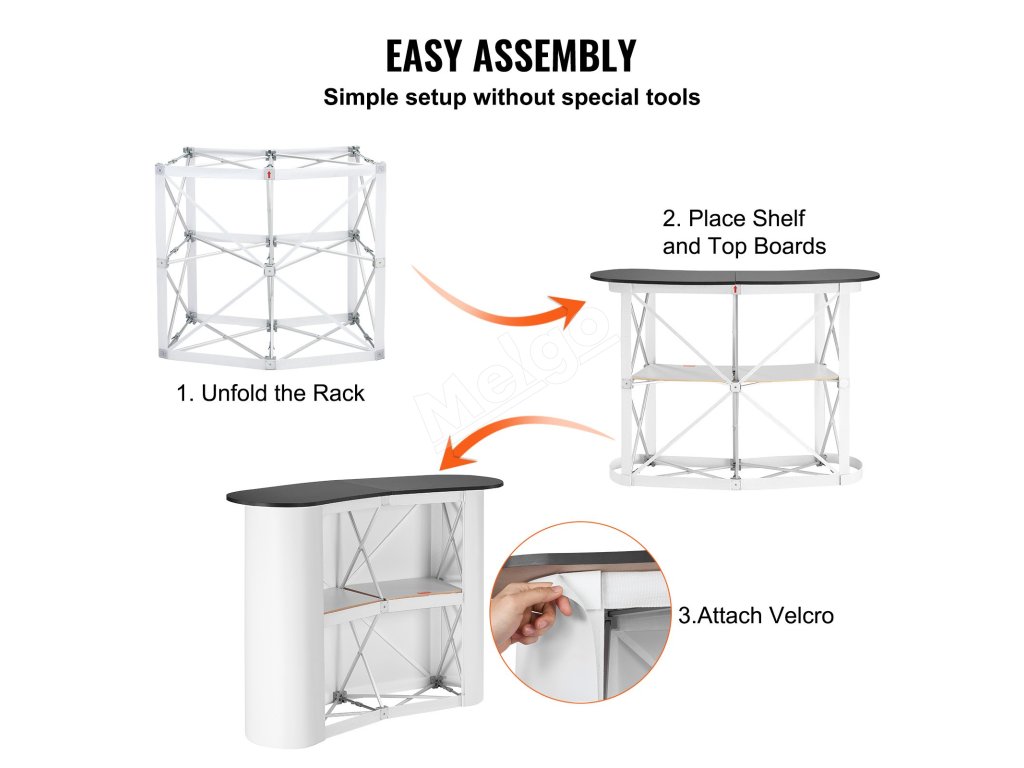 EASY ASSEMBLY

Simple setup without special tools

1. Unfold the Rack

2. Place Shelf and Top Boards

Melgo

3.Attach Velcro