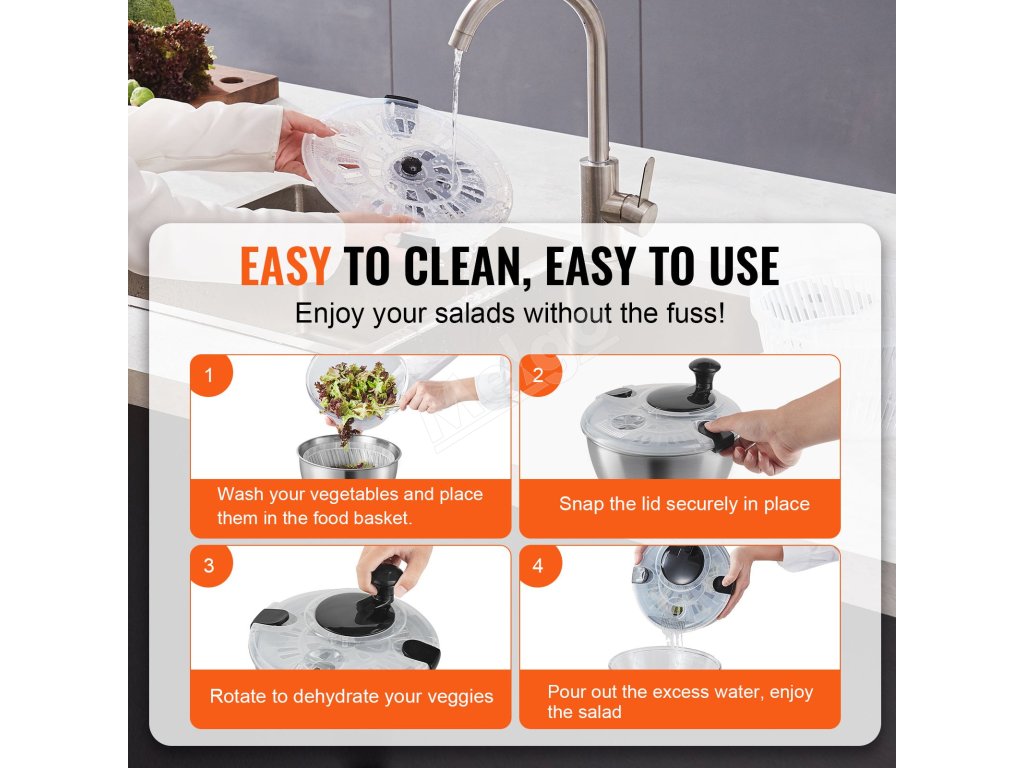 EASY TO CLEAN, EASY TO USE
Enjoy your salads without the fuss!

1
Wash your vegetables and place them in the food basket.

2
Snap the lid securely in place

3
Rotate to dehydrate your veggies

4
Pour out the excess water, enjoy the salad