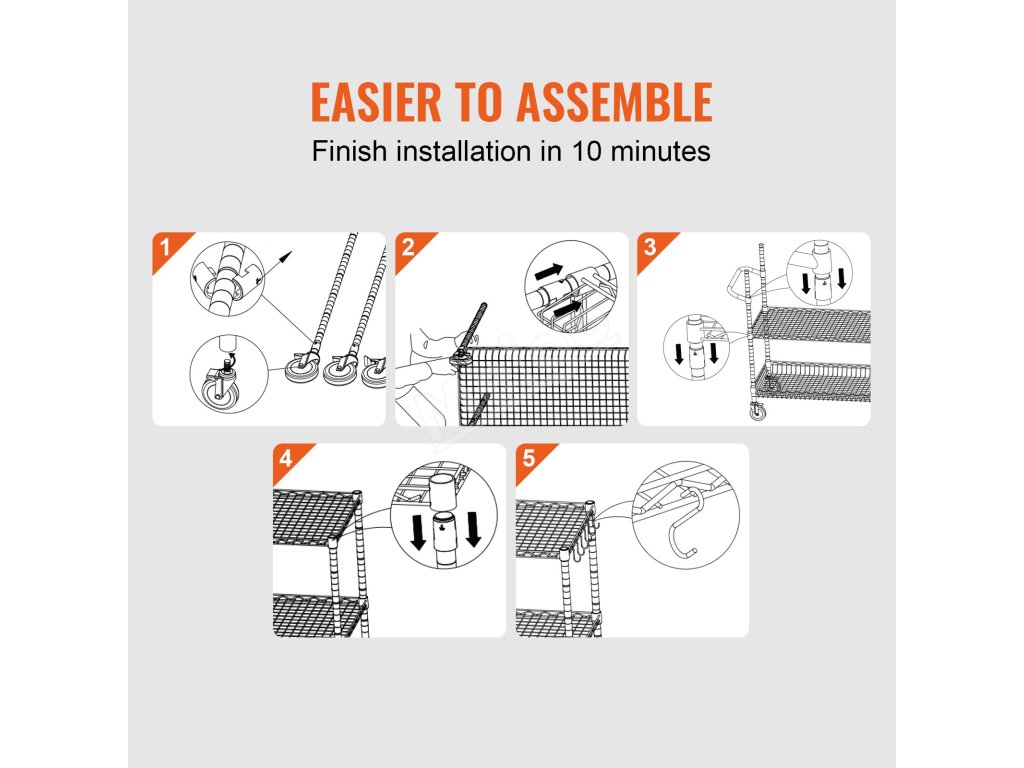 EASIER TO ASSEMBLE

Finish installation in 10 minutes

1

2

3

4

5