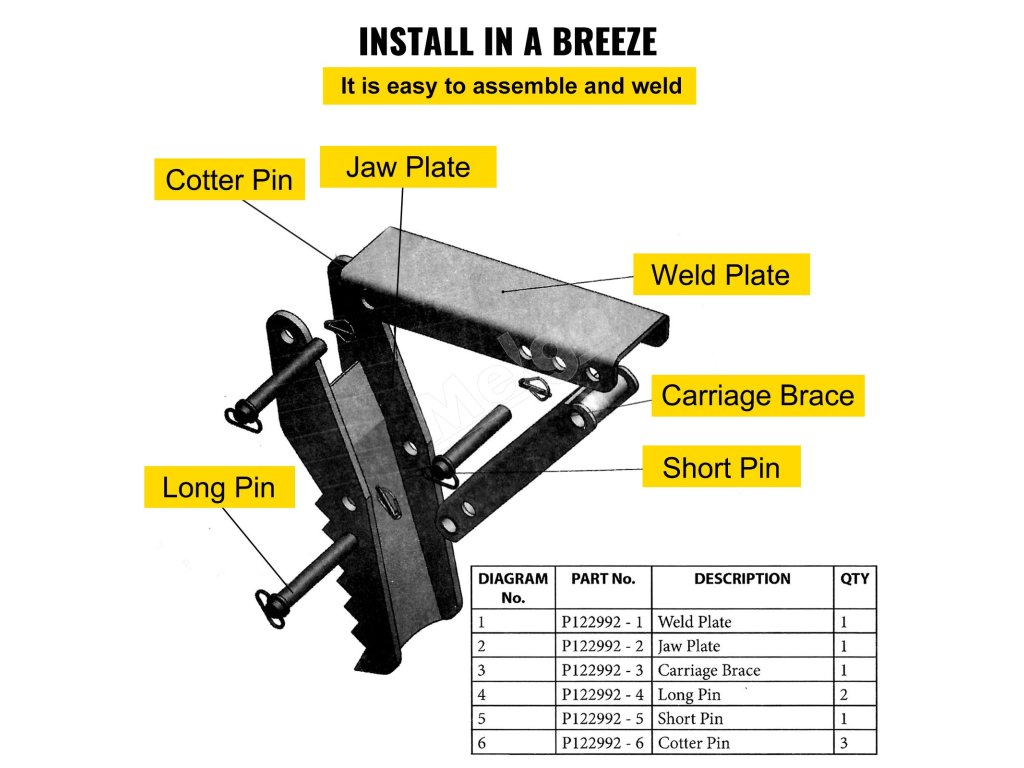 INSTALL IN A BREEZE

It is easy to assemble and weld

Cotter Pin

Jaw Plate

Weld Plate

Carriage Brace

Short Pin

Long Pin

| DIAGRAM No. | PART No. | DESCRIPTION | QTY |
|---|---|---|---|
| 1 | P122992 - 1 | Weld Plate | 1 |
| 2 | P122992 - 2 | Jaw Plate | 1 |
| 3 | P122992 - 3 | Carriage Brace | 1 |
| 4 | P122992 - 4 | Long Pin | 2 |
| 5 | P122992 - 5 | Short Pin | 1 |
| 6 | P122992 - 6 | Cotter Pin | 3 |