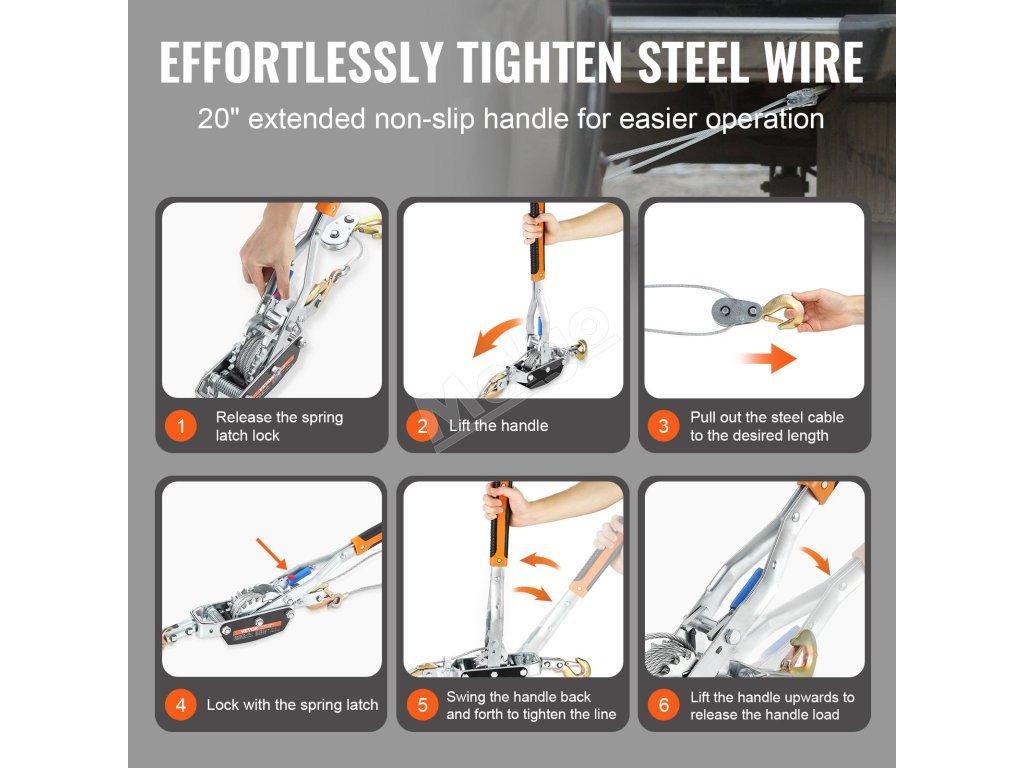 EFFORTLESSLY TIGHTEN STEEL WIRE

20" extended non-slip handle for easier operation

1 Release the spring latch lock

2 Lift the handle

3 Pull out the steel cable to the desired length

4 Lock with the spring latch

5 Swing the handle back and forth to tighten the line

6 Lift the handle upwards to release the handle load