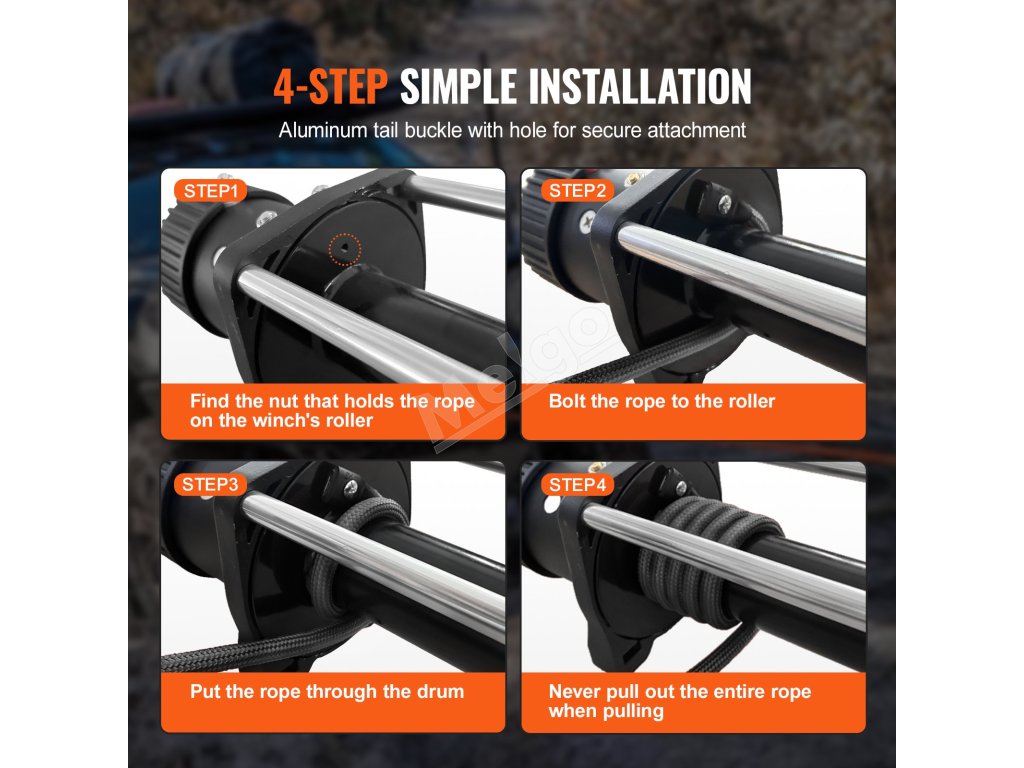 4-STEP SIMPLE INSTALLATION

Aluminum tail buckle with hole for secure attachment

STEP1

Find the nut that holds the rope on the winch's roller

STEP2

Bolt the rope to the roller

STEP3

Put the rope through the drum

STEP4

Never pull out the entire rope when pulling

Melgo