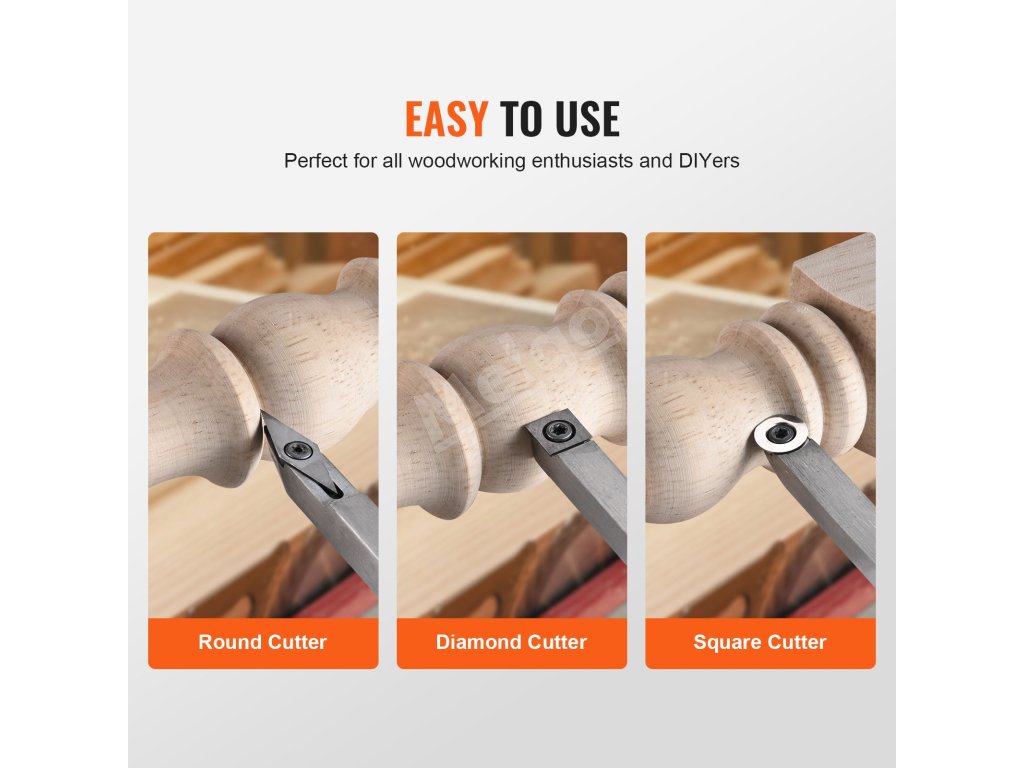 EASY TO USE

Perfect for all woodworking enthusiasts and DIYers

Round Cutter

Diamond Cutter

Square Cutter