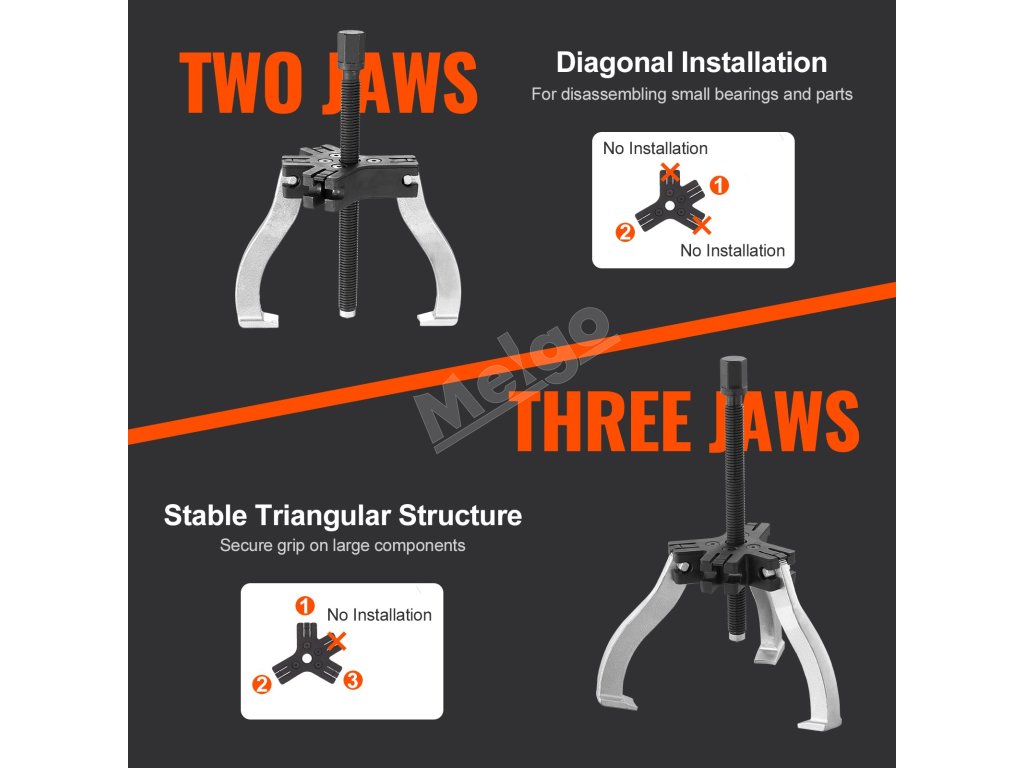 TWO JAWS

Diagonal Installation
For disassembling small bearings and parts

No Installation
1
2
No Installation

Melgo

THREE JAWS

Stable Triangular Structure
Secure grip on large components

1
No Installation
2
3