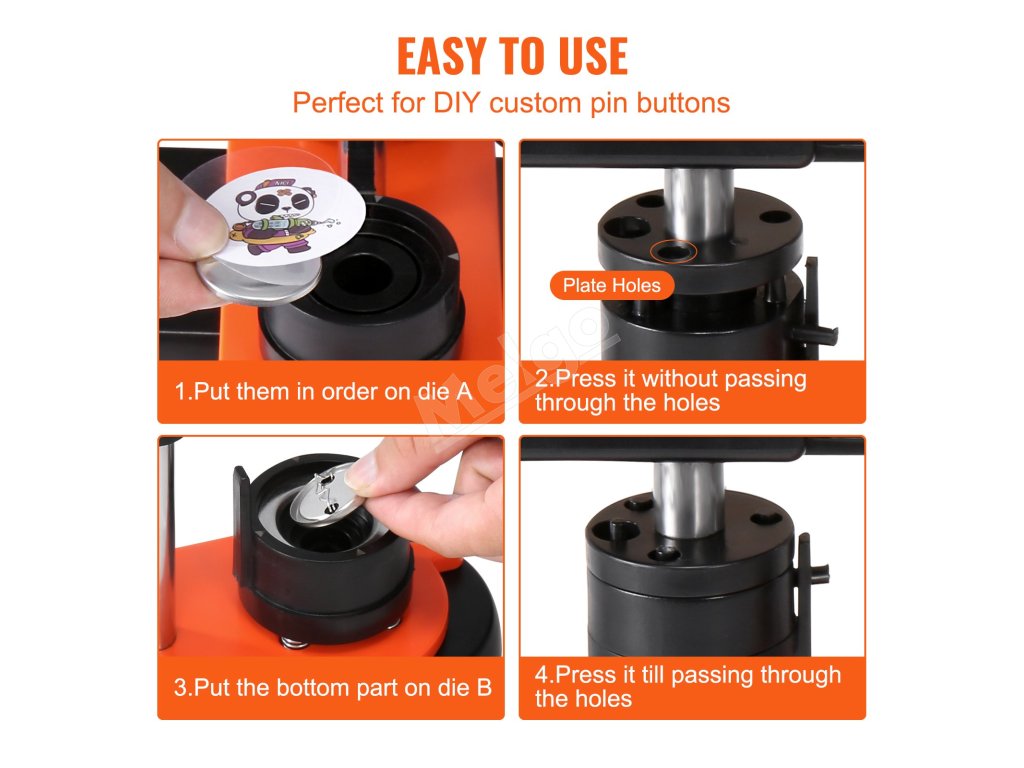 EASY TO USE
Perfect for DIY custom pin buttons

1.Put them in order on die A

Plate Holes

2.Press it without passing through the holes

3.Put the bottom part on die B

4.Press it till passing through the holes

Melgo