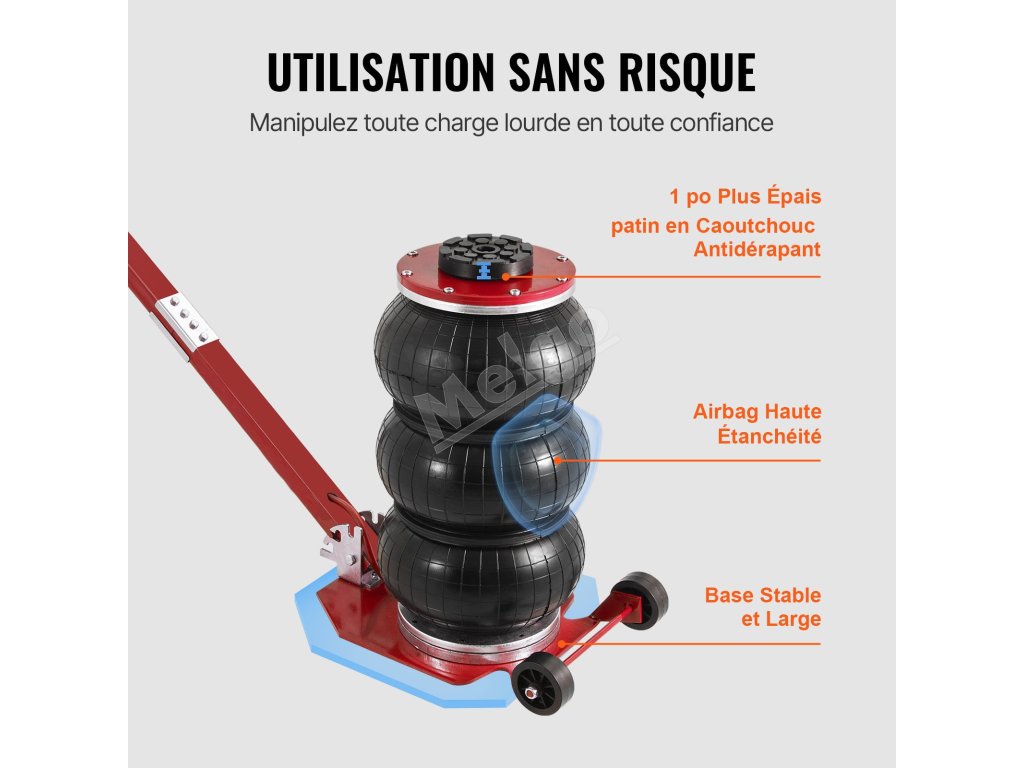 UTILISATION SANS RISQUE

Manipulez toute charge lourde en toute confiance

1 po Plus Épais patin en Caoutchouc Antidérapant

Airbag Haute Étanchéité

Base Stable et Large

Melgo