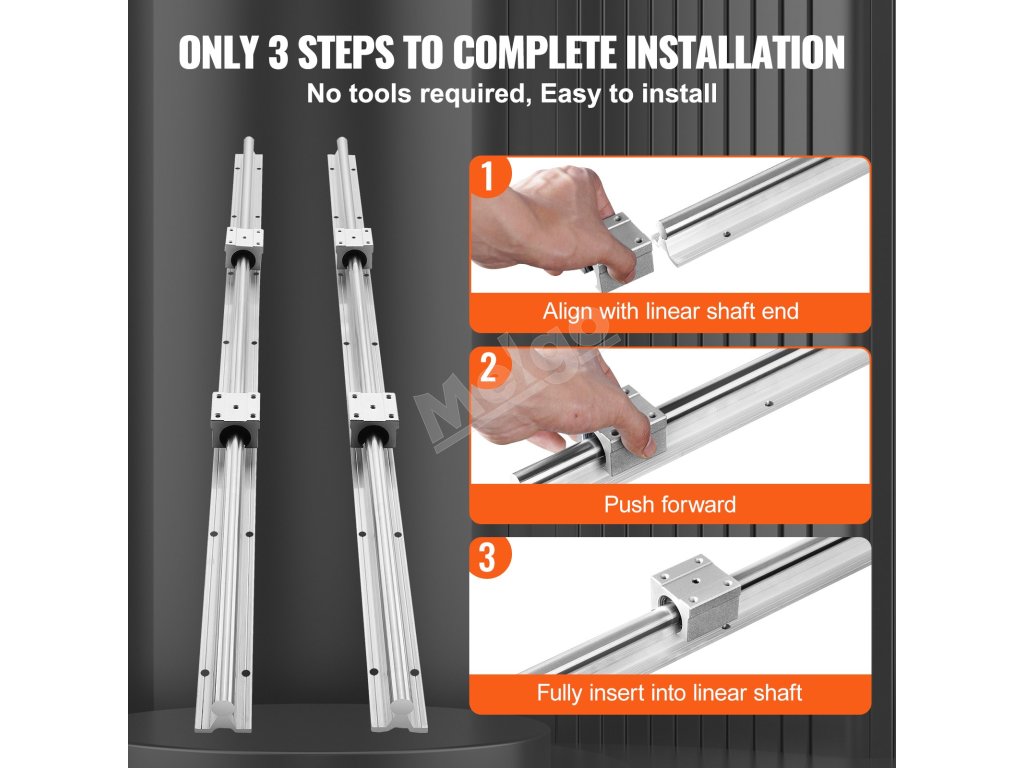 ONLY 3 STEPS TO COMPLETE INSTALLATION
No tools required, Easy to install

1
Align with linear shaft end

2
Push forward

3
Fully insert into linear shaft

Mulgo