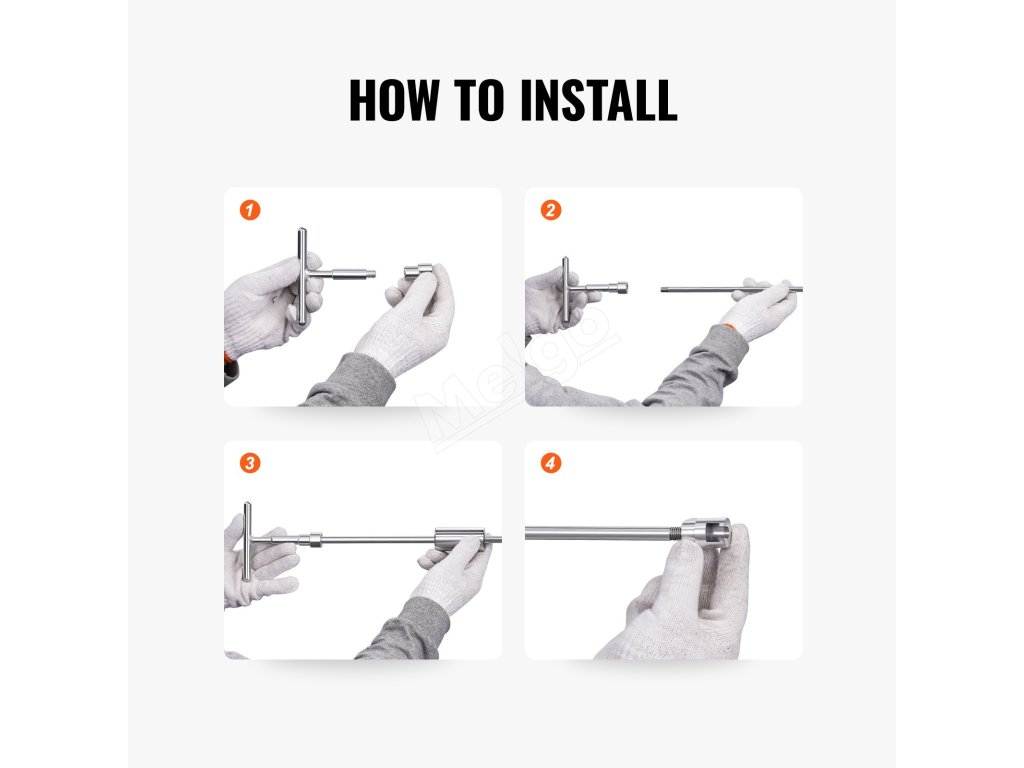 HOW TO INSTALL

1

2

Melgo

3

4